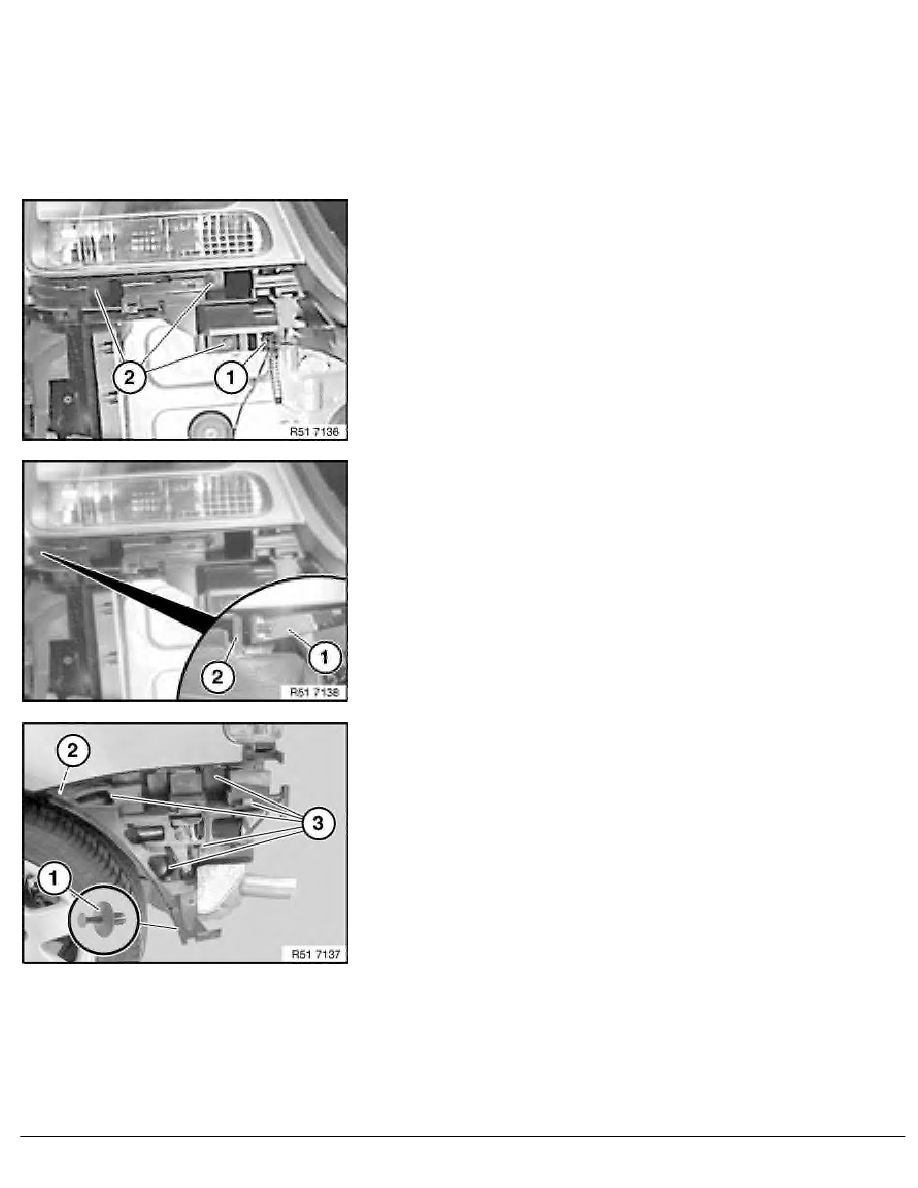 2
1
R51 7136

2
1
R51 7138

2
3
1
R51 7137