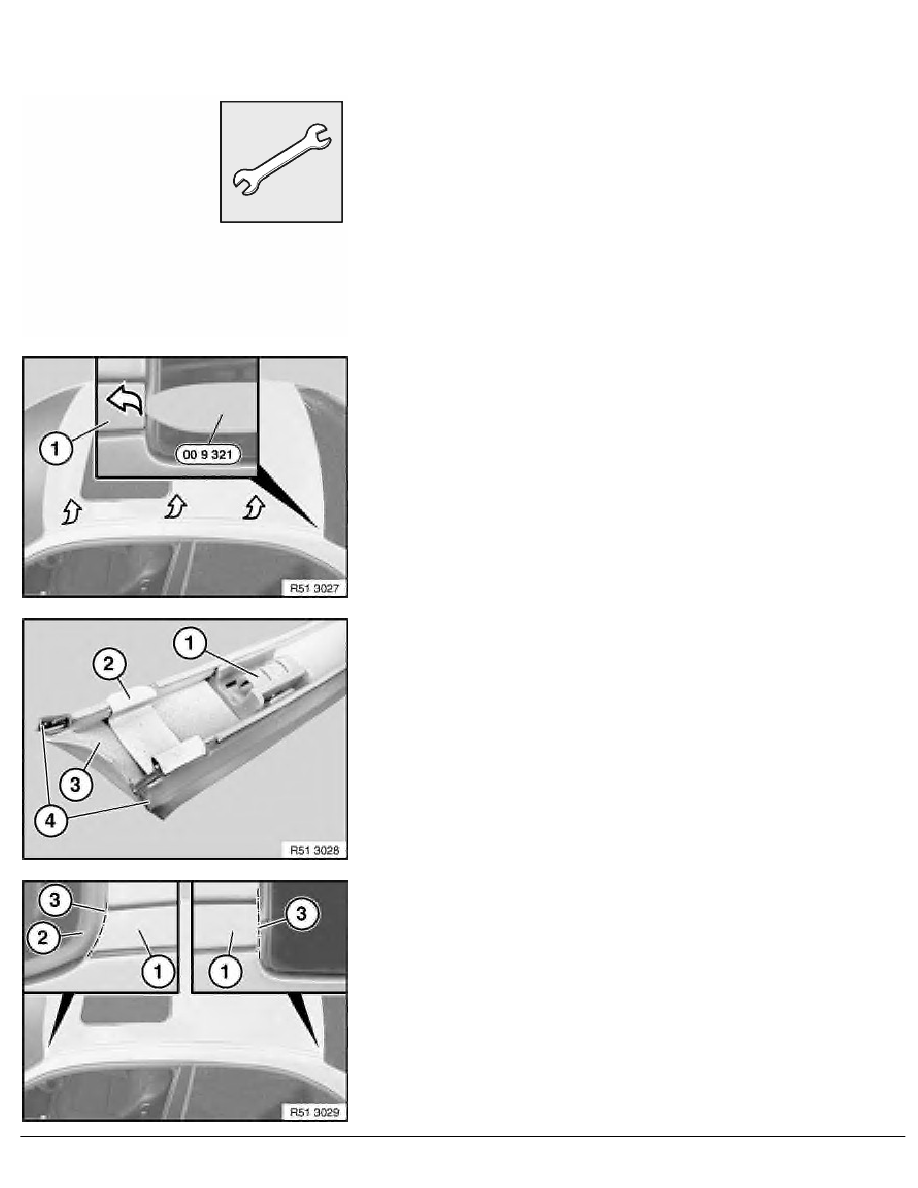 1

00 9 321

R51 3027

1

2

3

4

R51 3028

3

2

1

1

3

R51 3029