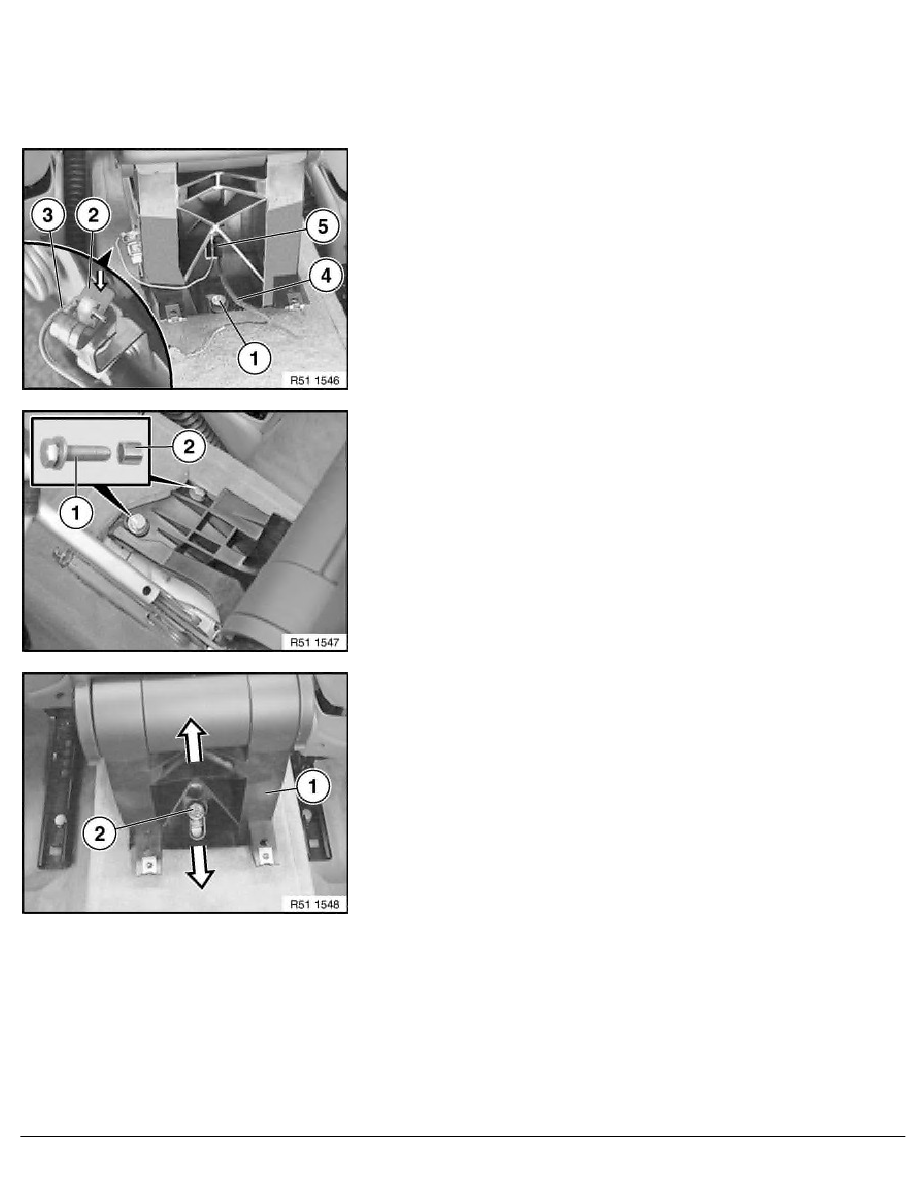 3
2
5
4
1
R51 1546

2
1
R51 1547

1
2
R51 1548