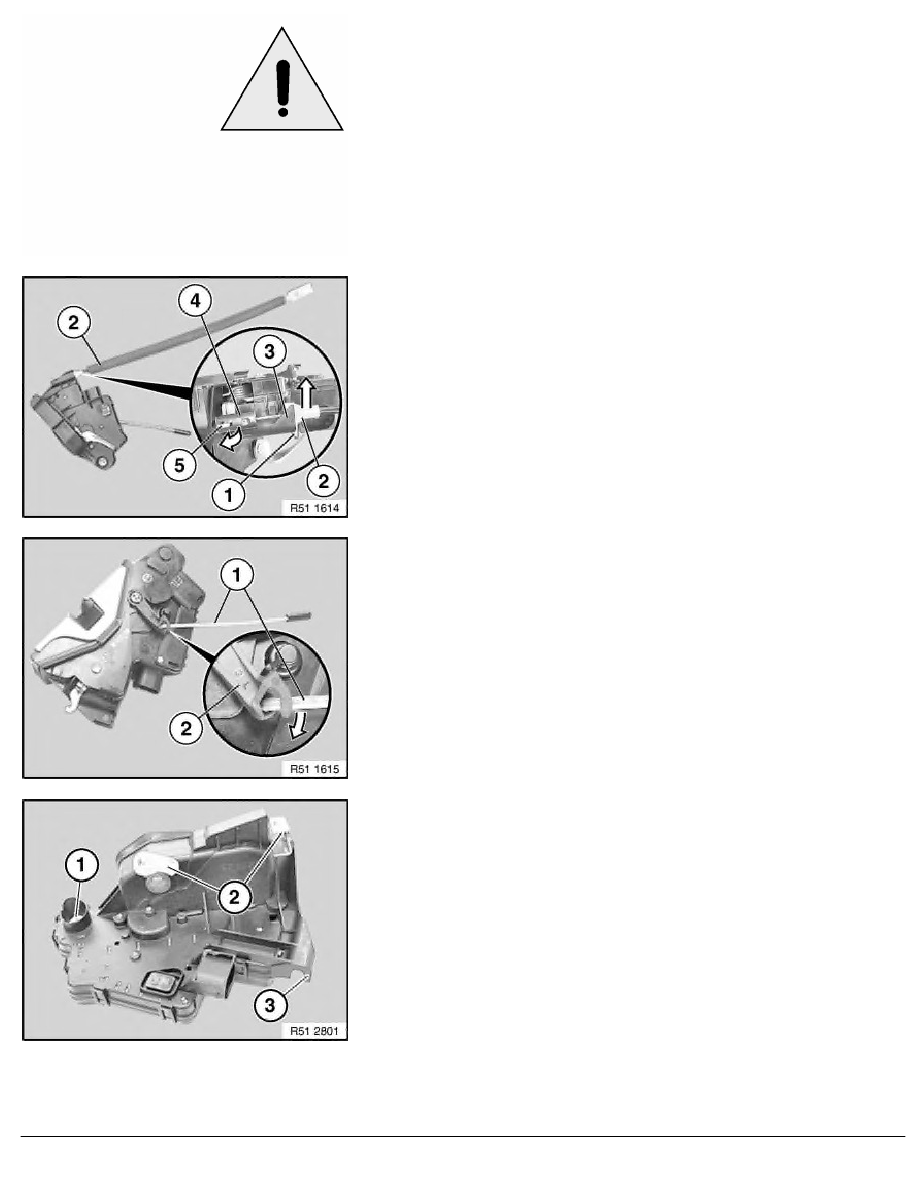 2
4
3
5
1
2
R51 1614

1
2
R51 1615

1
2
3
R51 2801