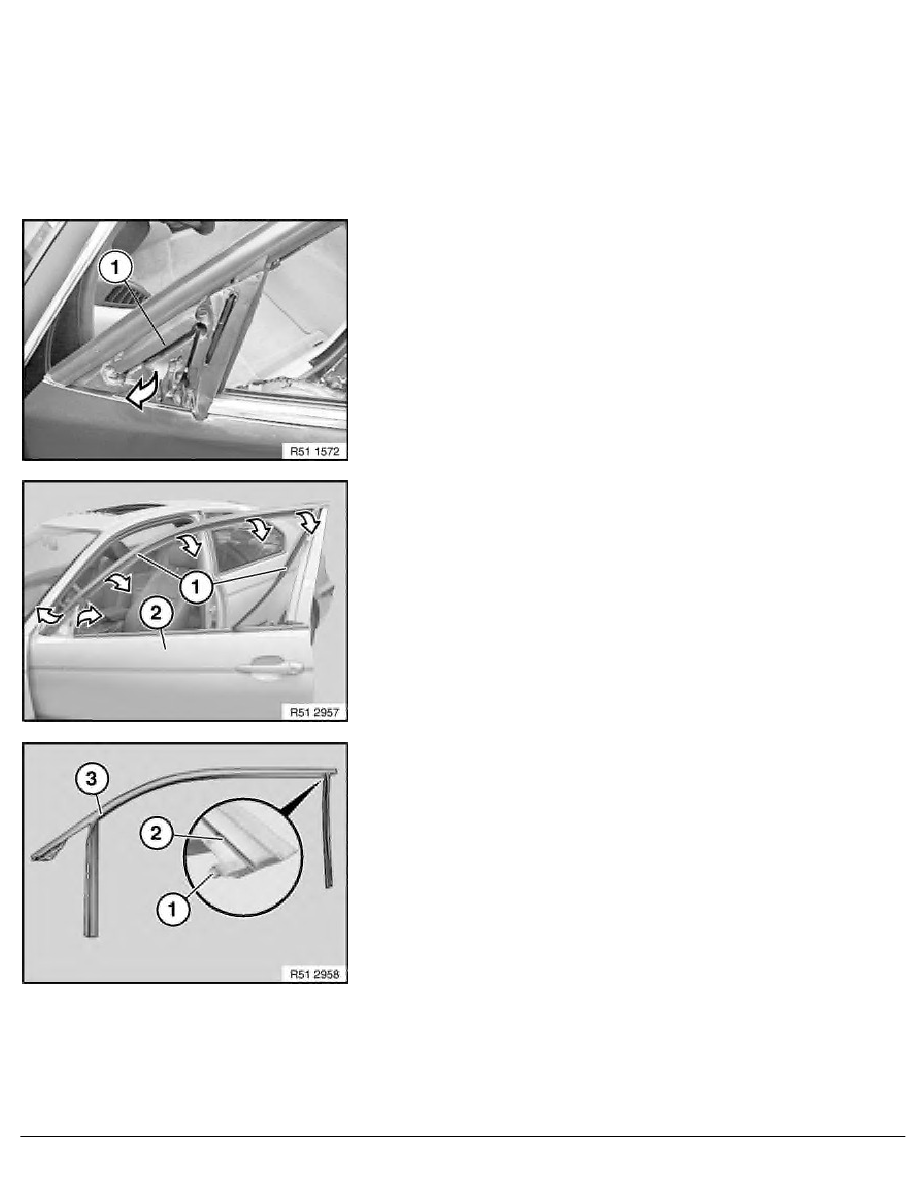 1

R51 1572

1

2

R51 2957

3

2

1

R51 2958