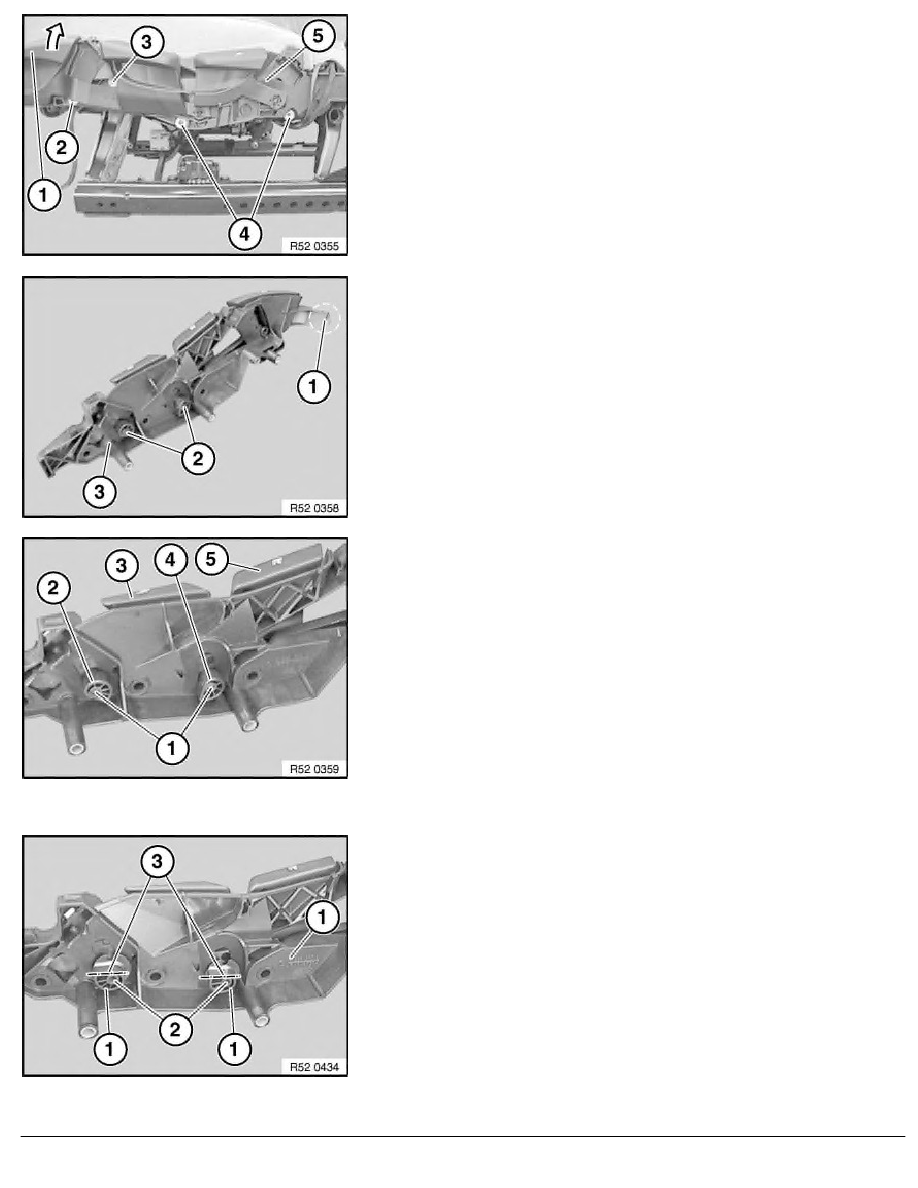 3
5
2
1
4
R52 0355

1
2
3
R52 0358

3
4
5
2
1
R52 0359

3
1
2
1
1
R52 0434