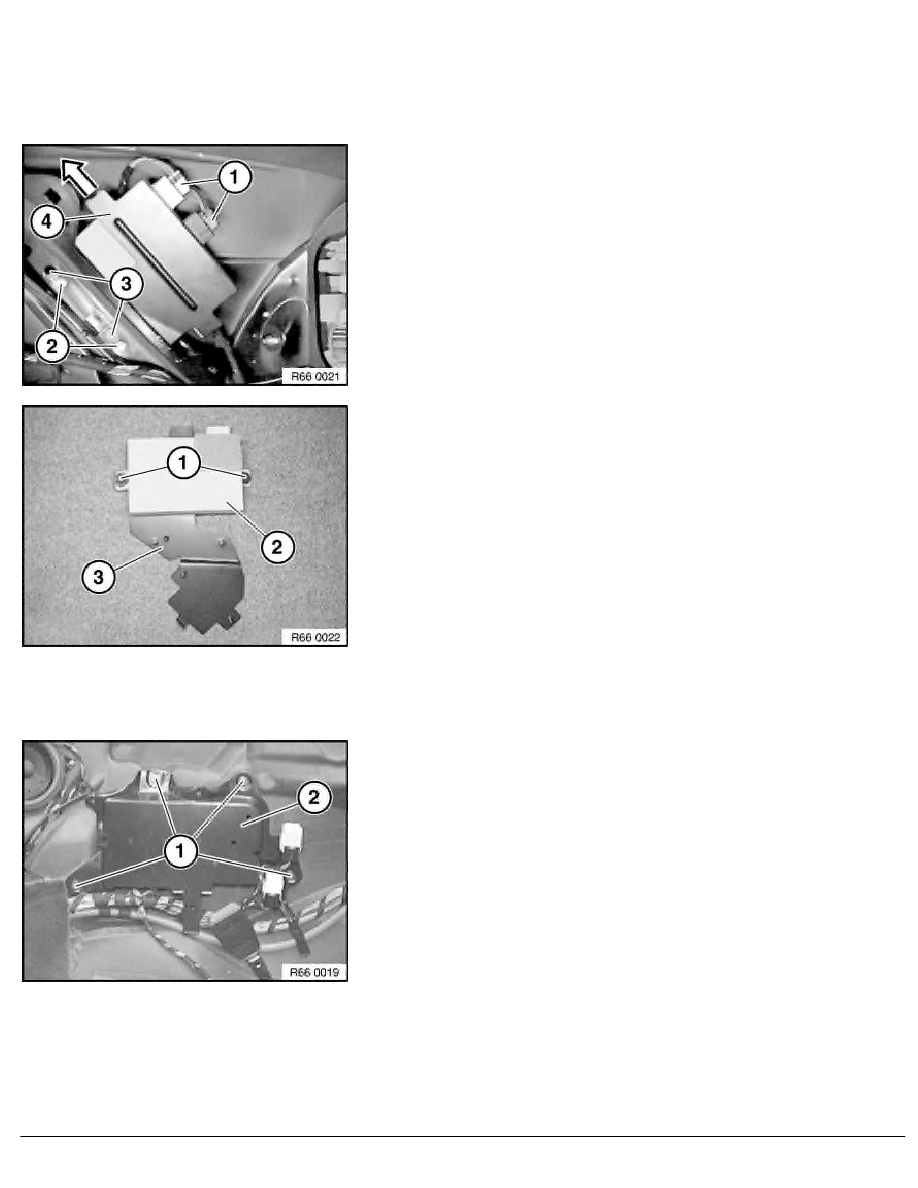 1
4
3
2
R66 0021

1
2
3
R66 0022

2
1
R66 0019