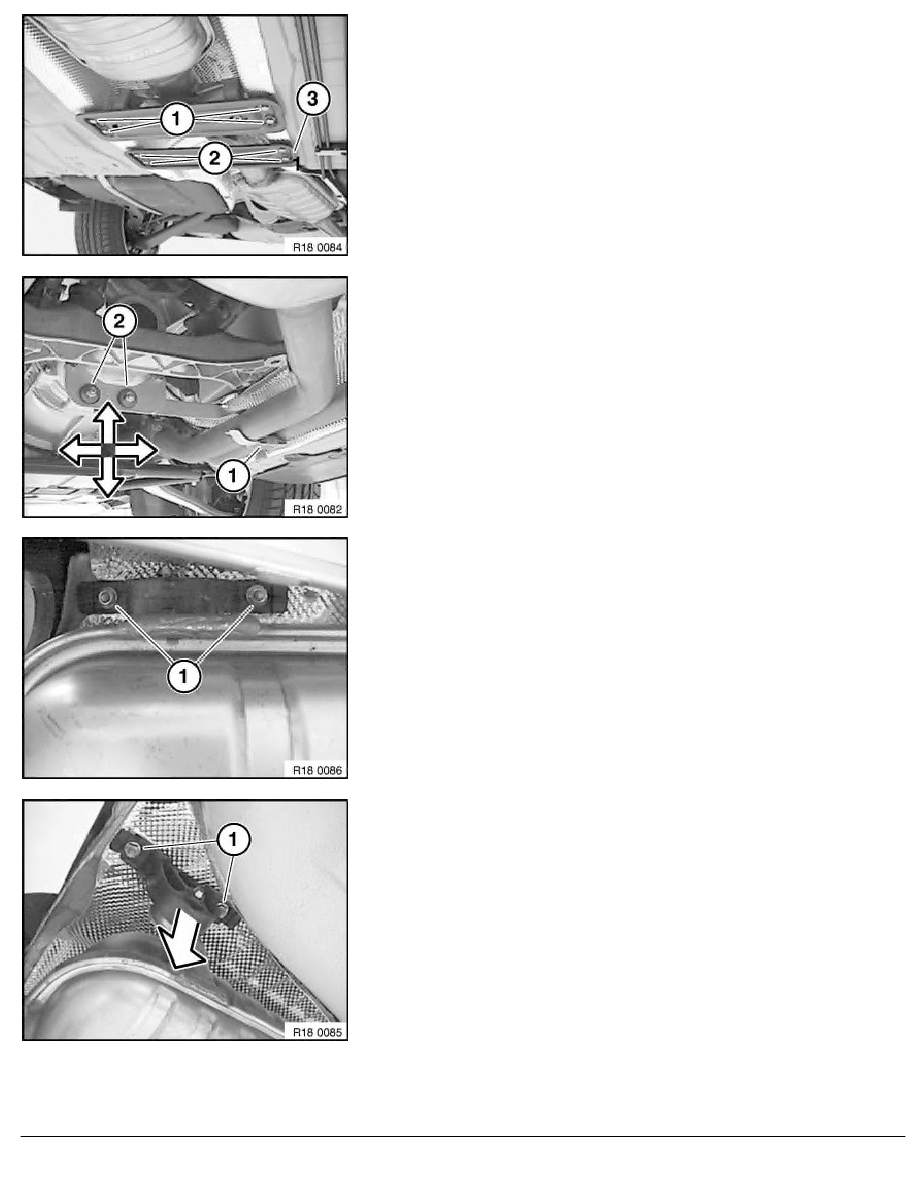 1
3
2
R18 0084

2
1
R18 0082

1
R18 0086

1
R18 0085