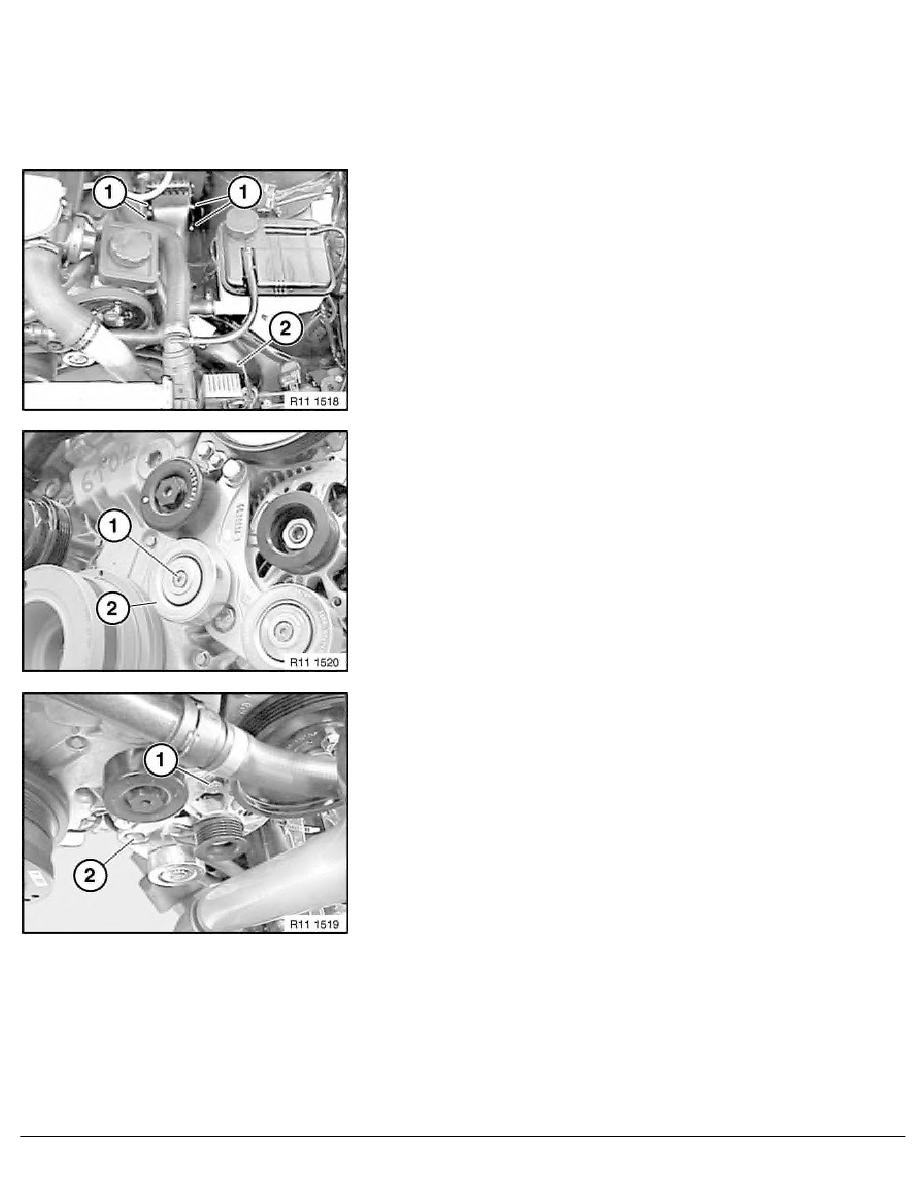 1
1
2
R11 1518

1
2
R11 1520

1
2
R11 1519