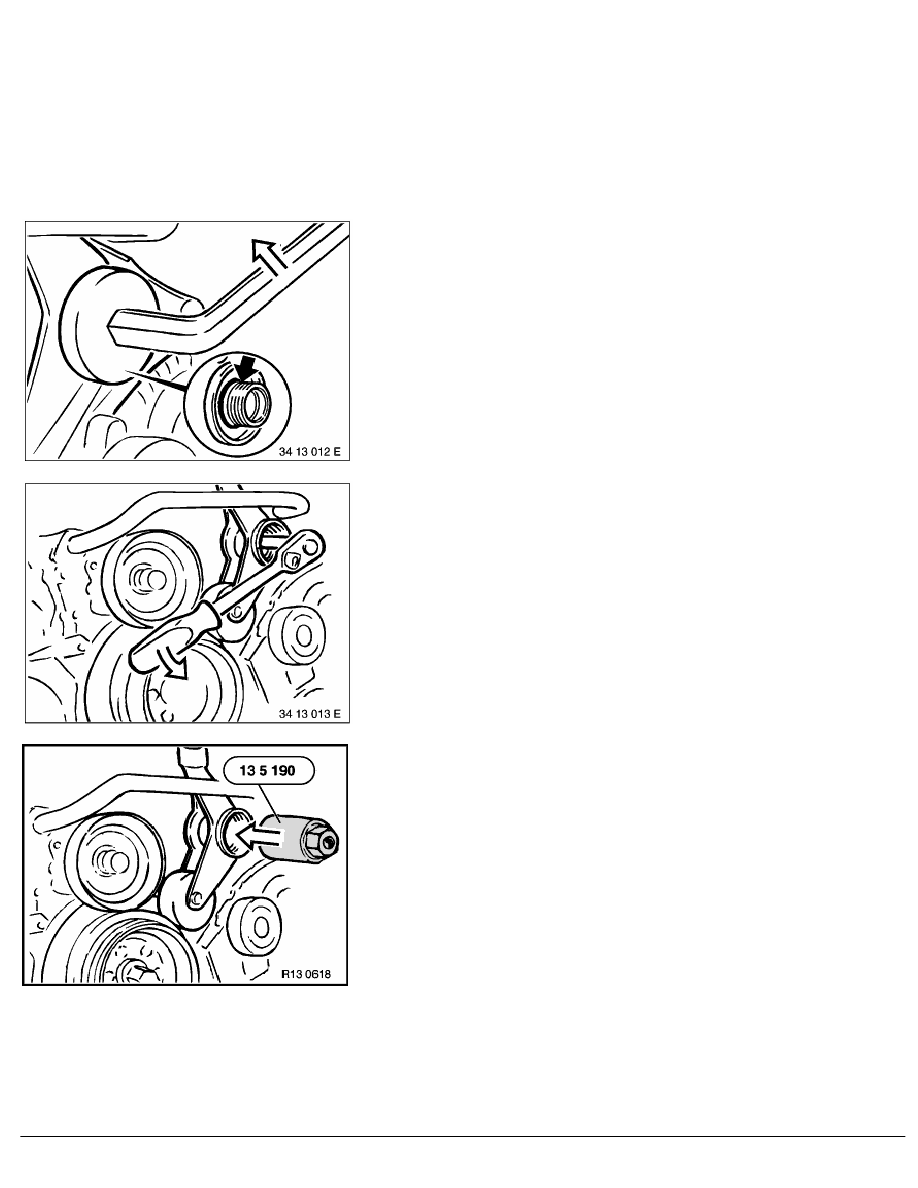 34 13 012 E

34 13 013 E

13 5 190

R13 0618