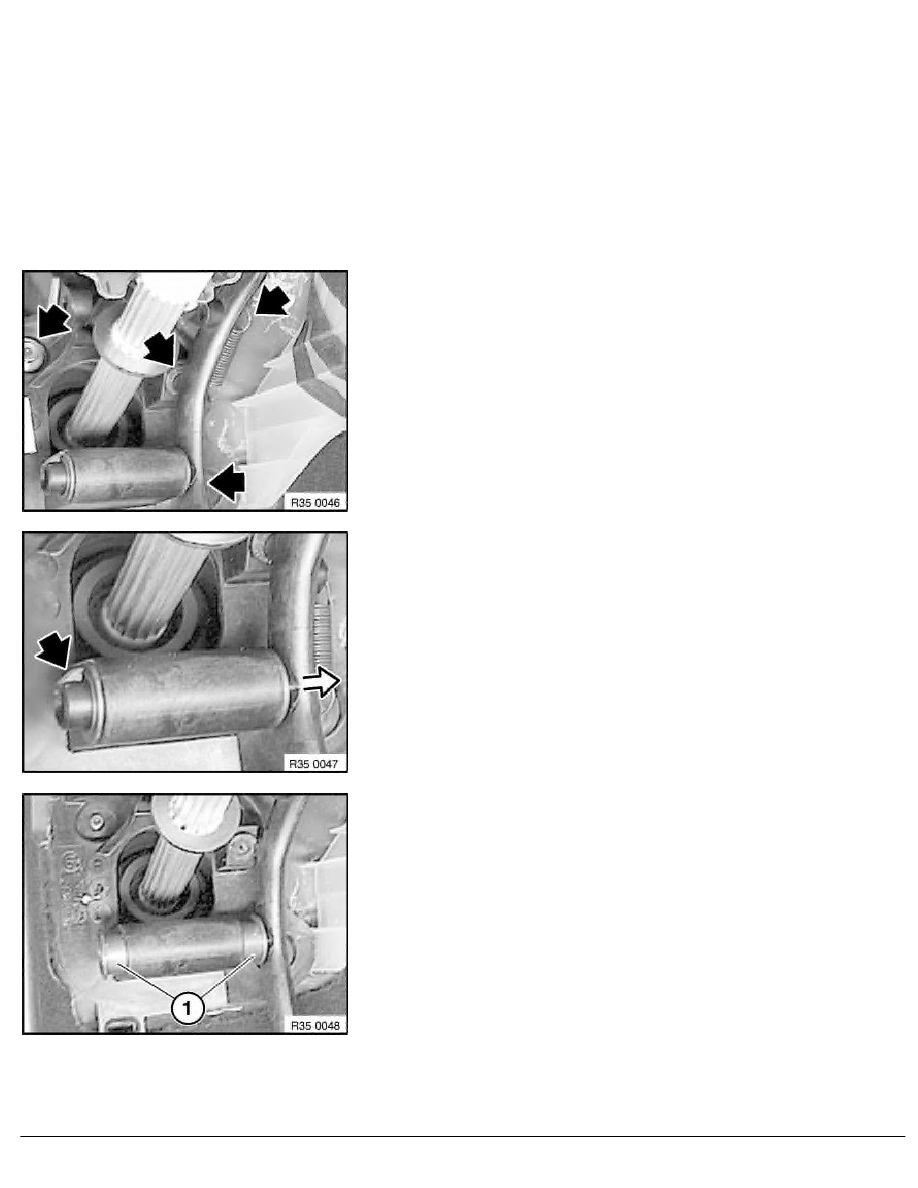 R35 0046

R35 0047

1

R35 0048