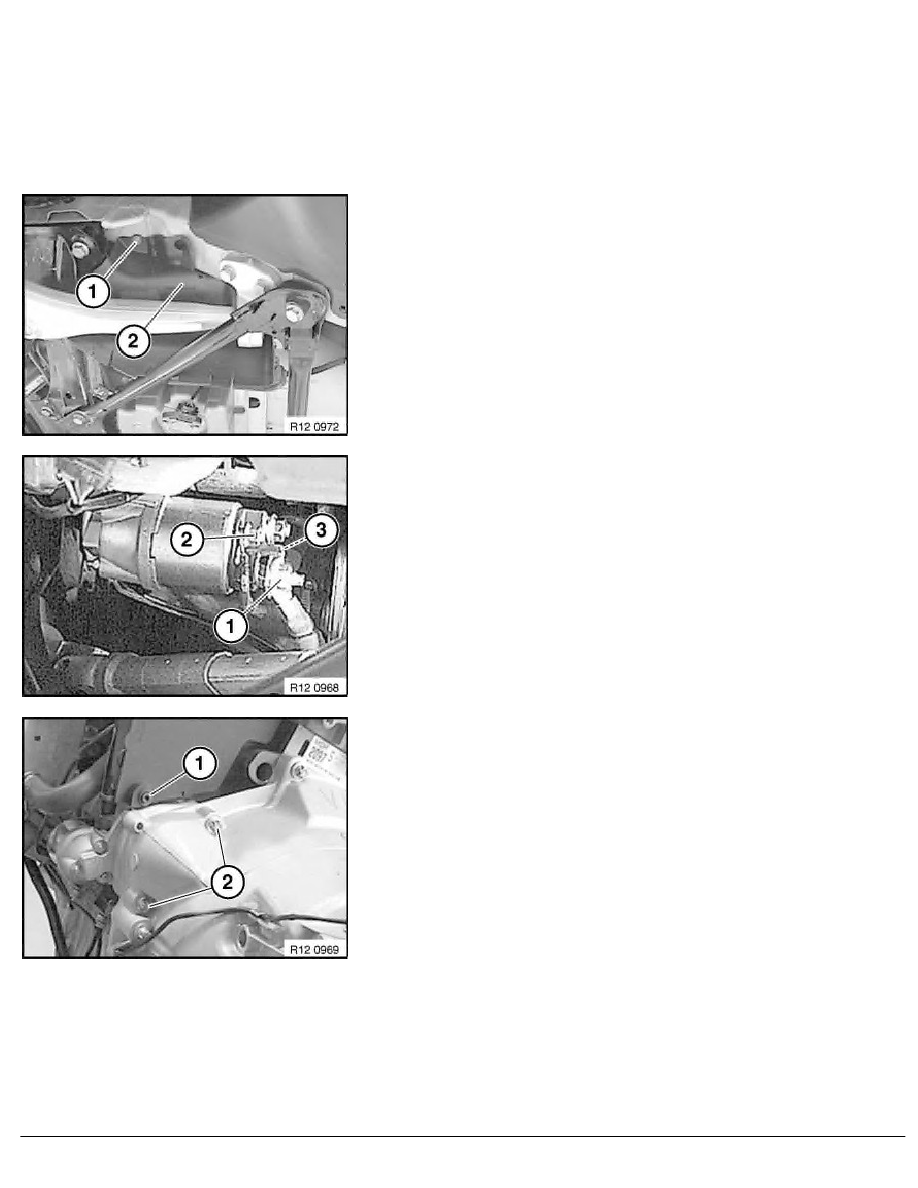 1
2
R12 0972

2
3
1
R12 0968

1
2
R12 0969