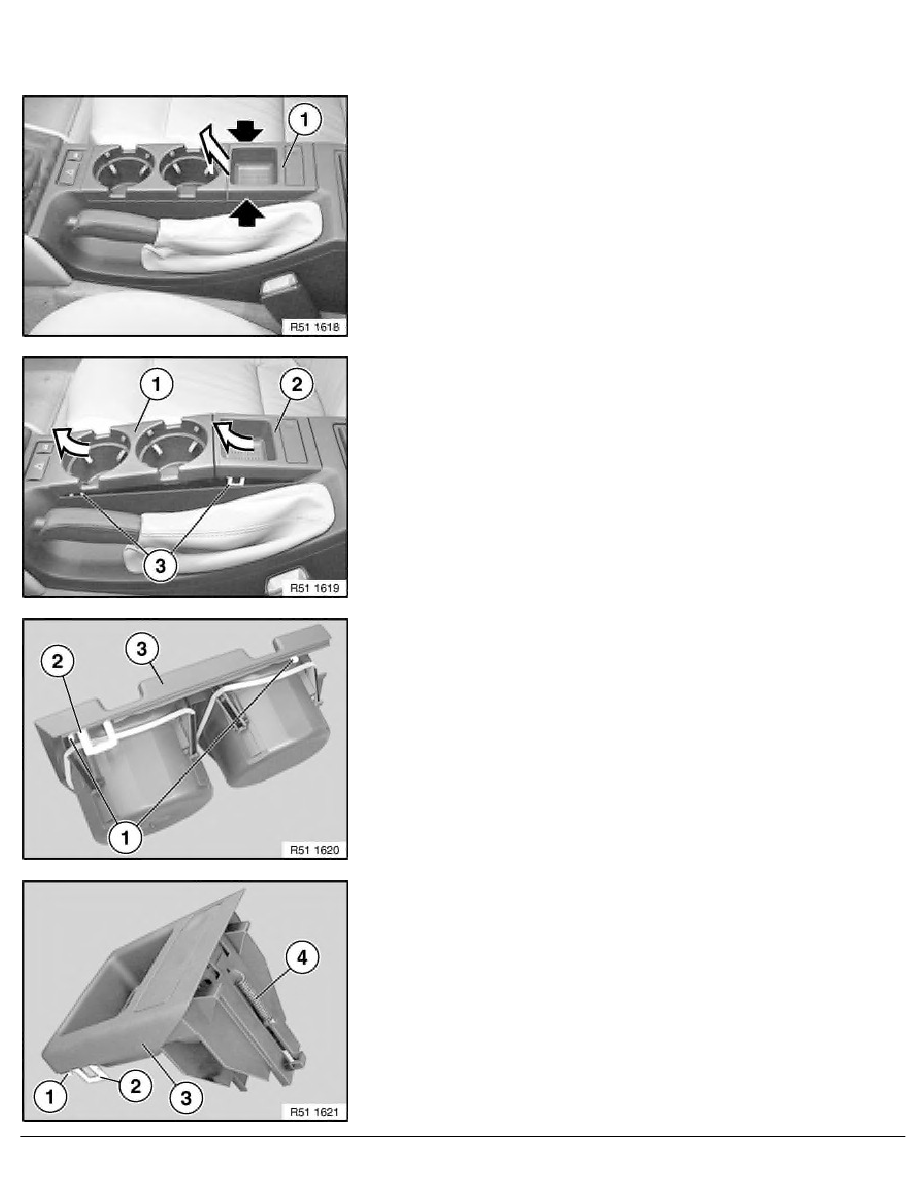 1

R51 1618

1

2

3

R51 1619

2

3

1

R51 1620

4

1

2

3

R51 1621