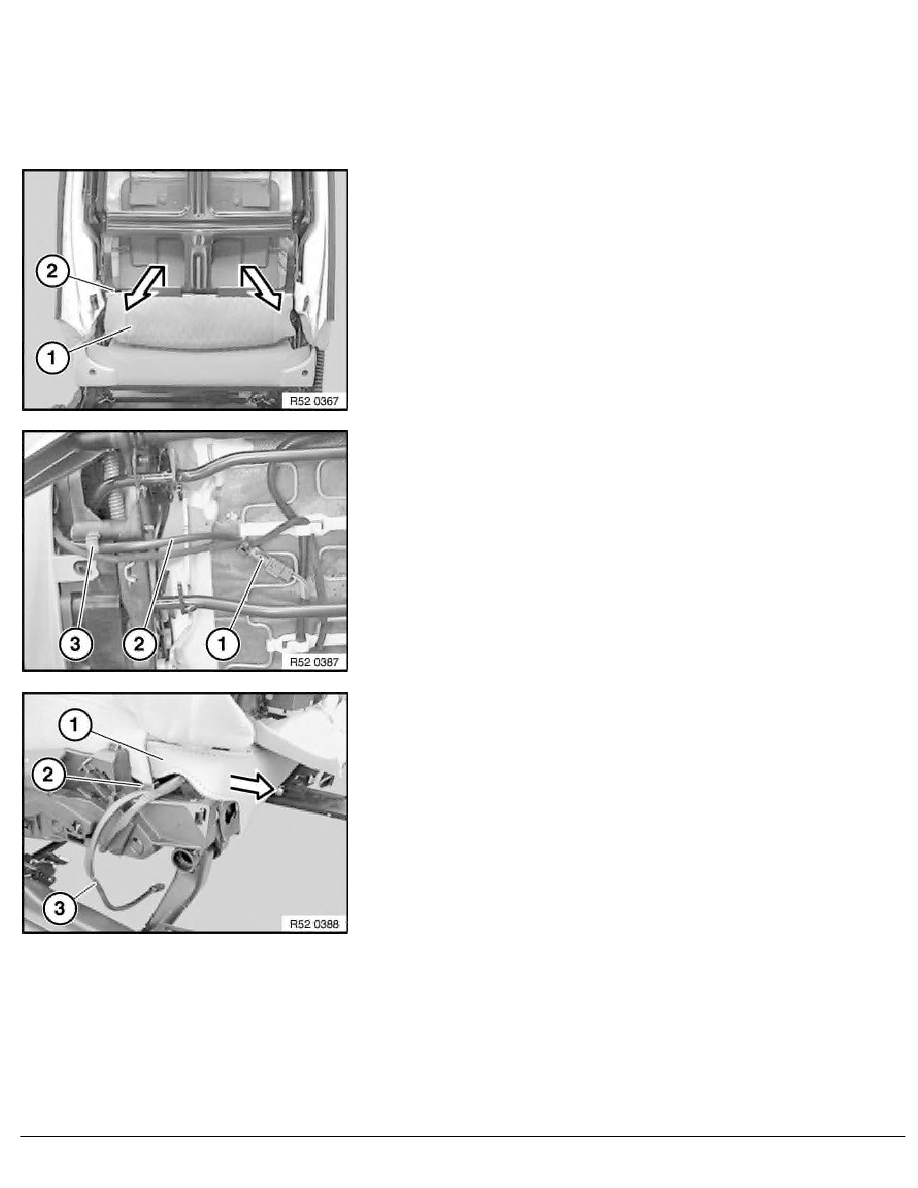 2
1
R52 0367

3
2
1
R52 0387

1
2
3
R52 0388