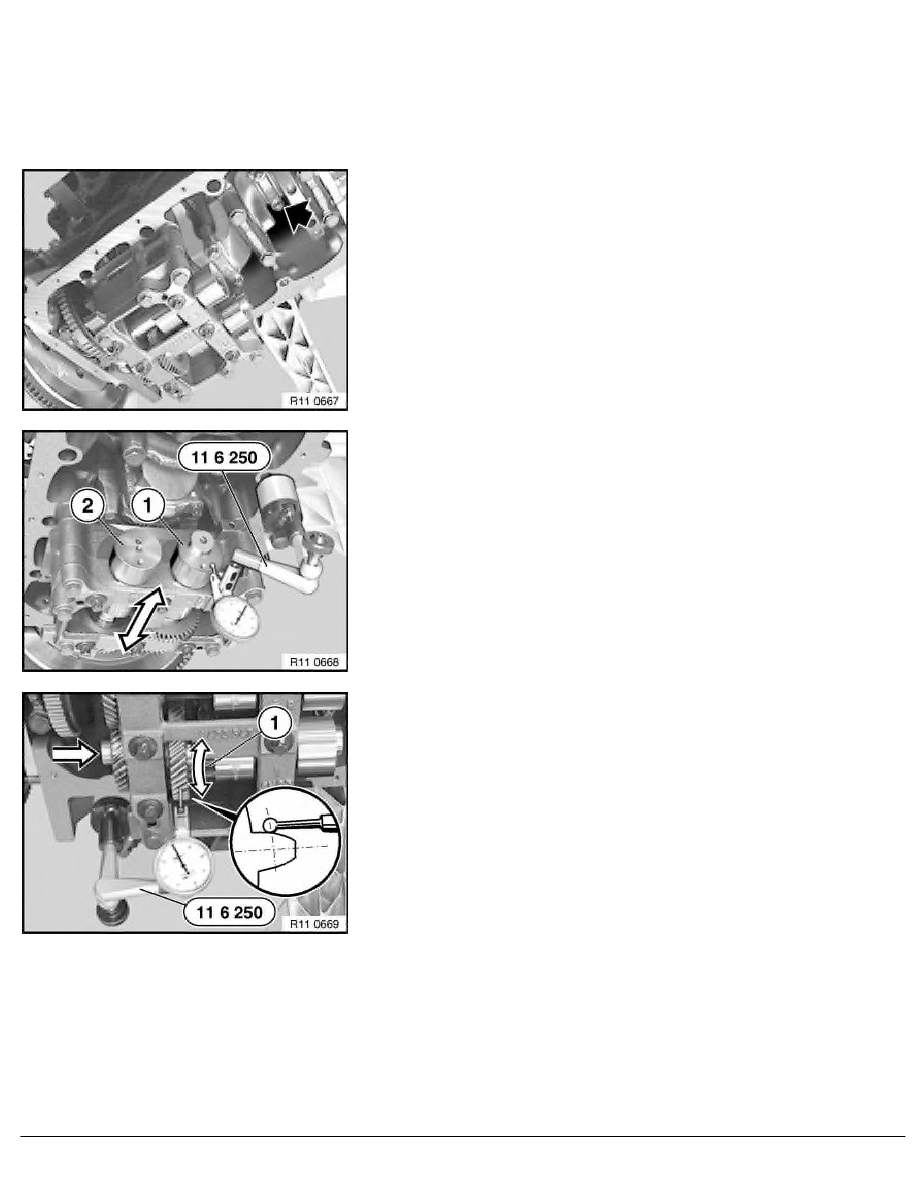 R11 0667

11 6 250
2
1
R11 0668

1
11 6 250
R11 0669