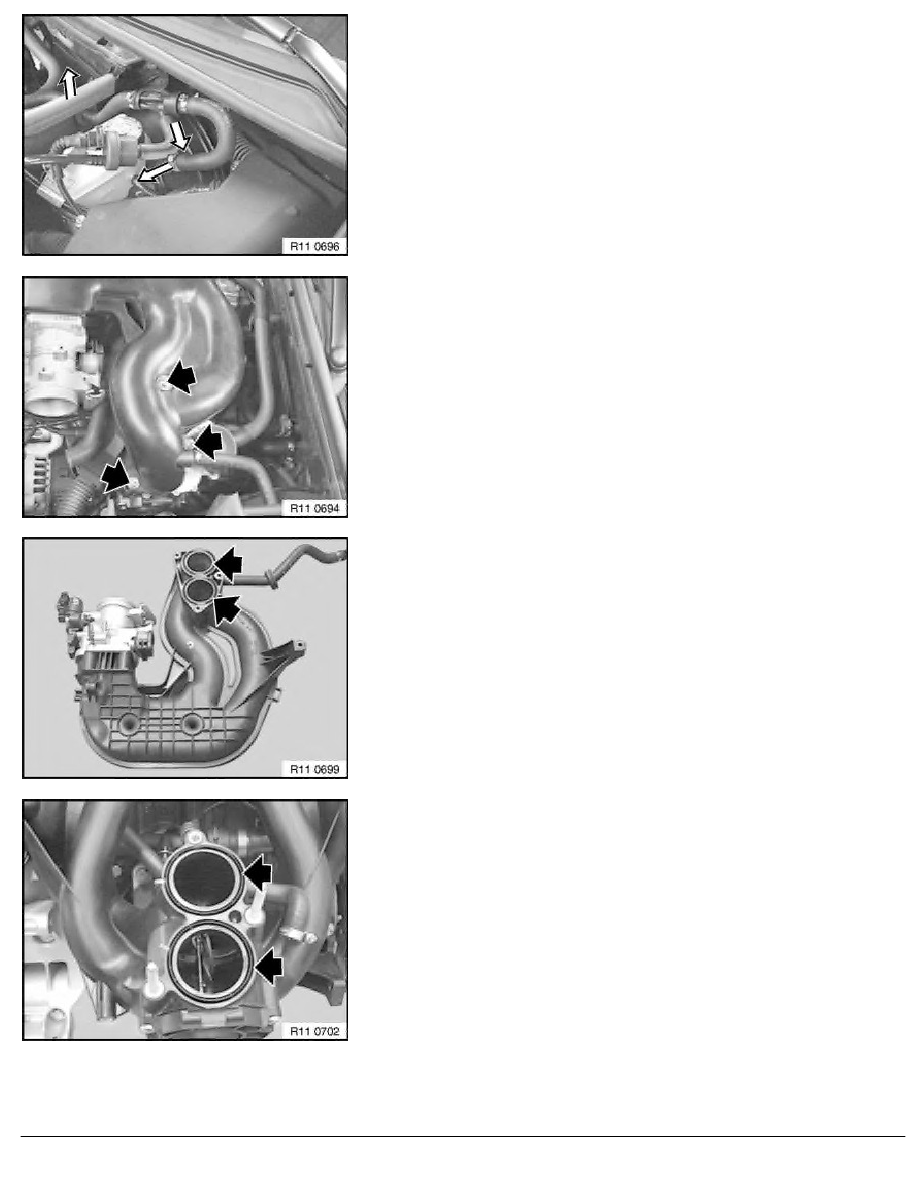 R11 0696

R11 0694

R11 0699

R11 0702