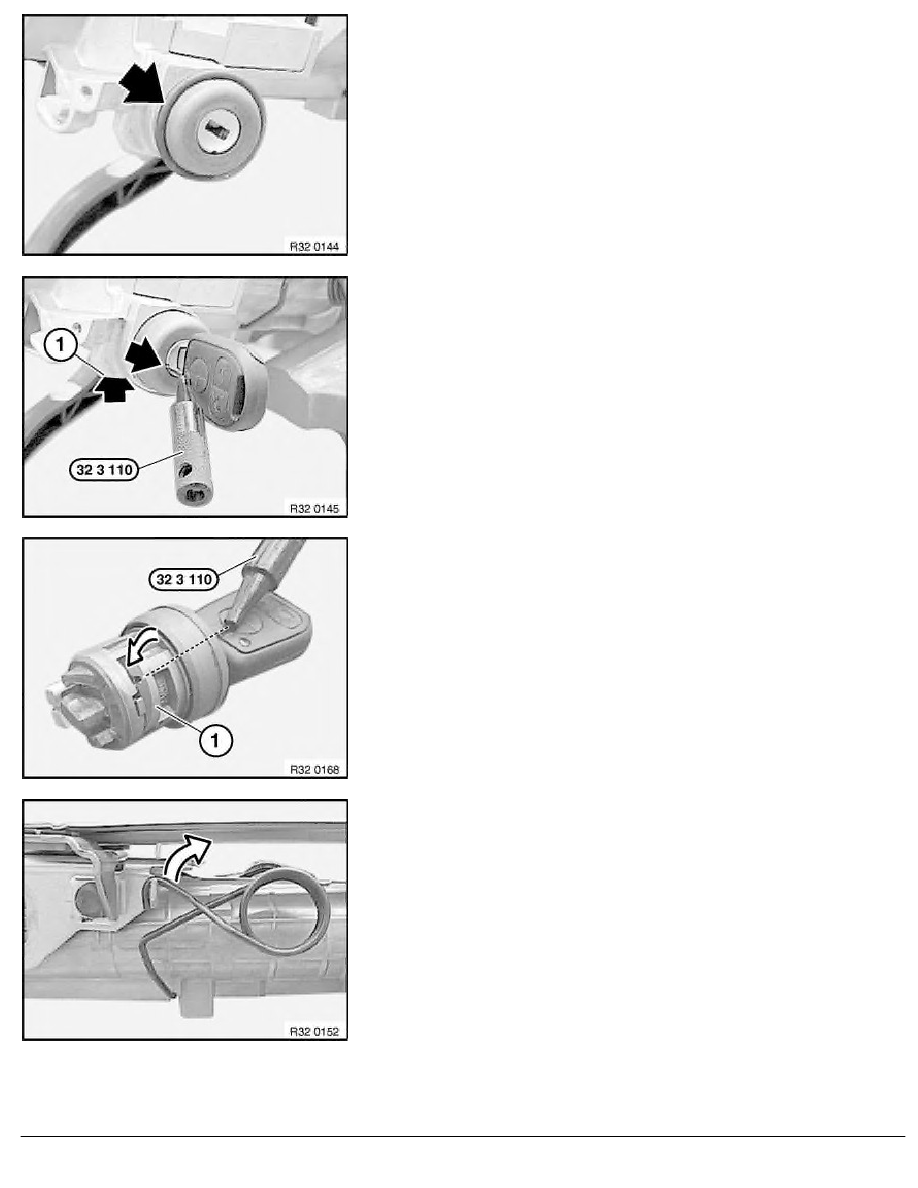 R32 0144

1

32 3 110

R32 0145

32 3 110

1

R32 0168

R32 0152