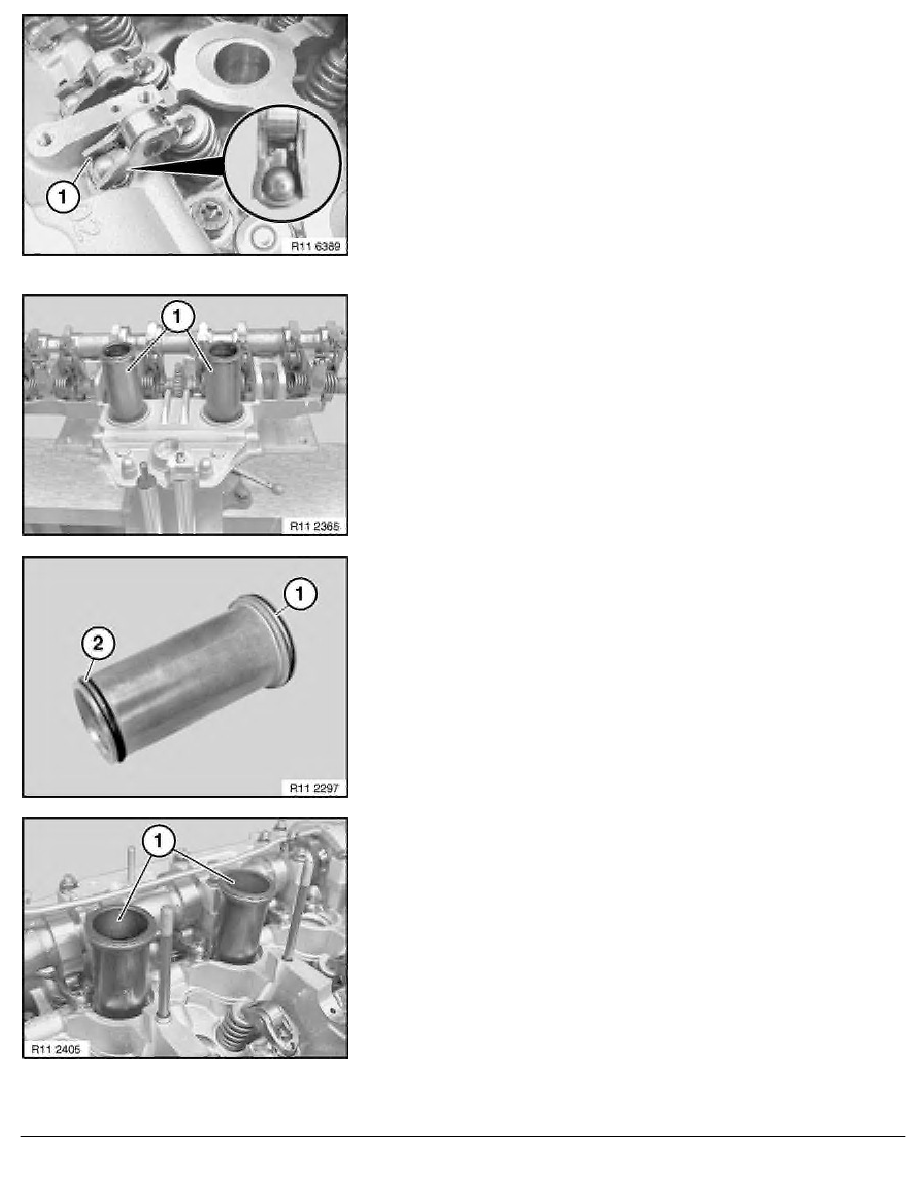 1

R11 6389

1

R11 2365

1

2

R11 2297

1

R11 2405