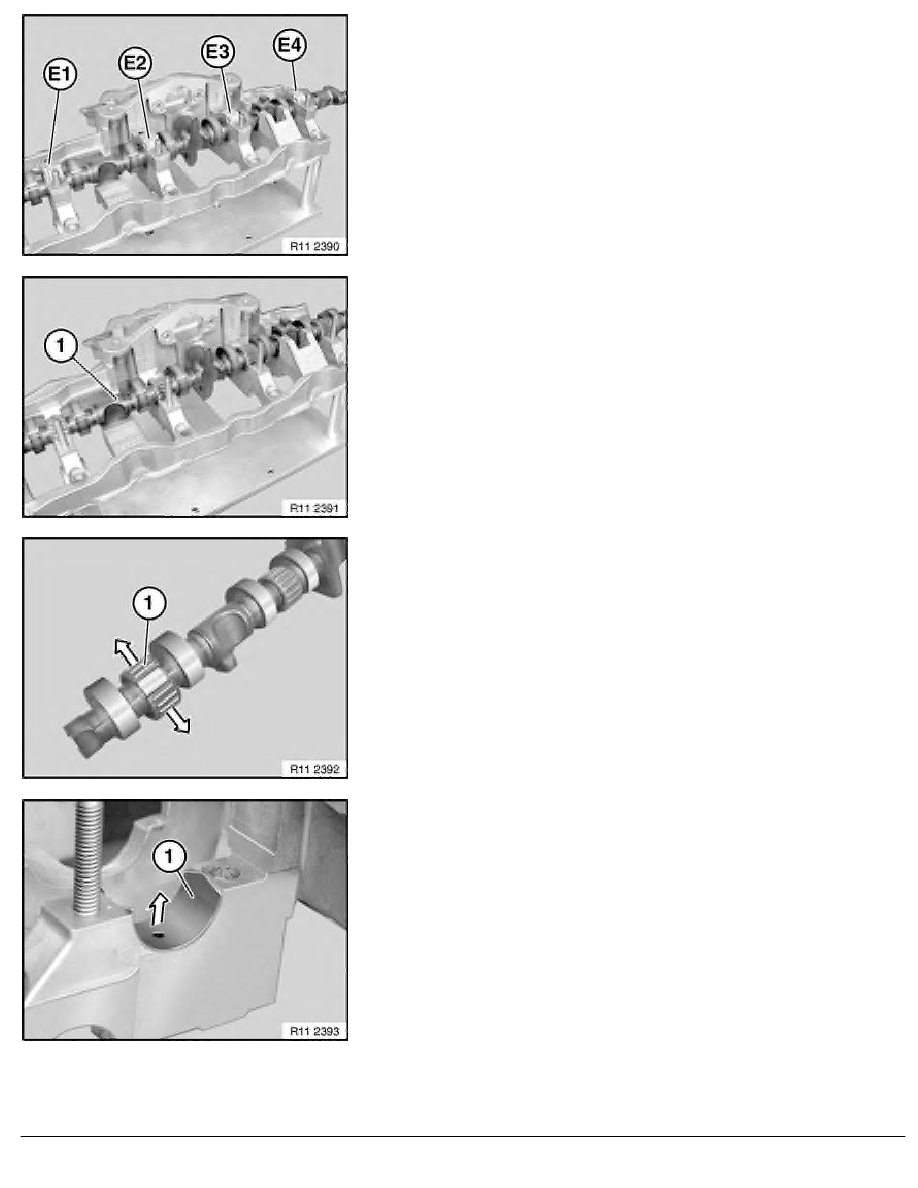 E1
E2
E3
E4
R11 2390

1
R11 2391

1
R11 2392

1
R11 2393