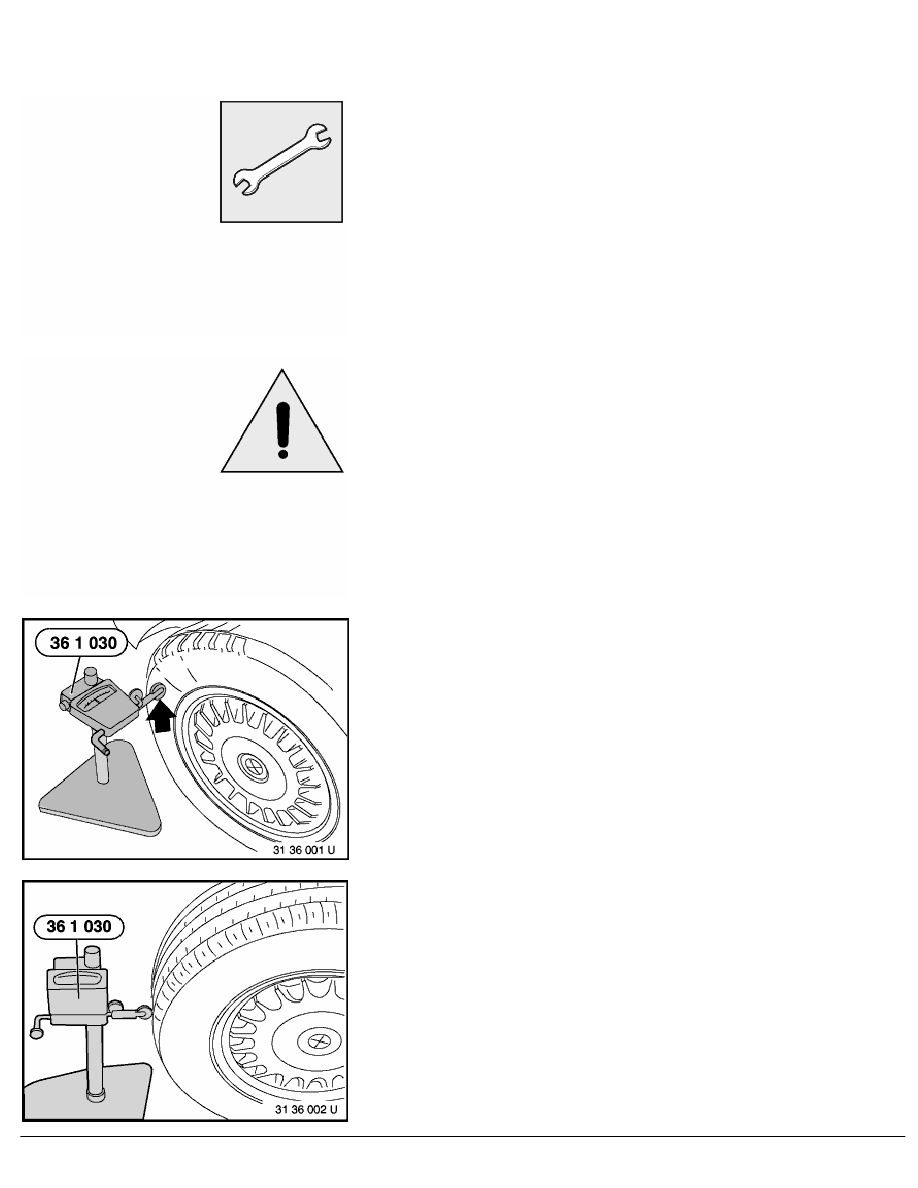 36 1 030

31 36 001 U

36 1 030

31 36 002 U