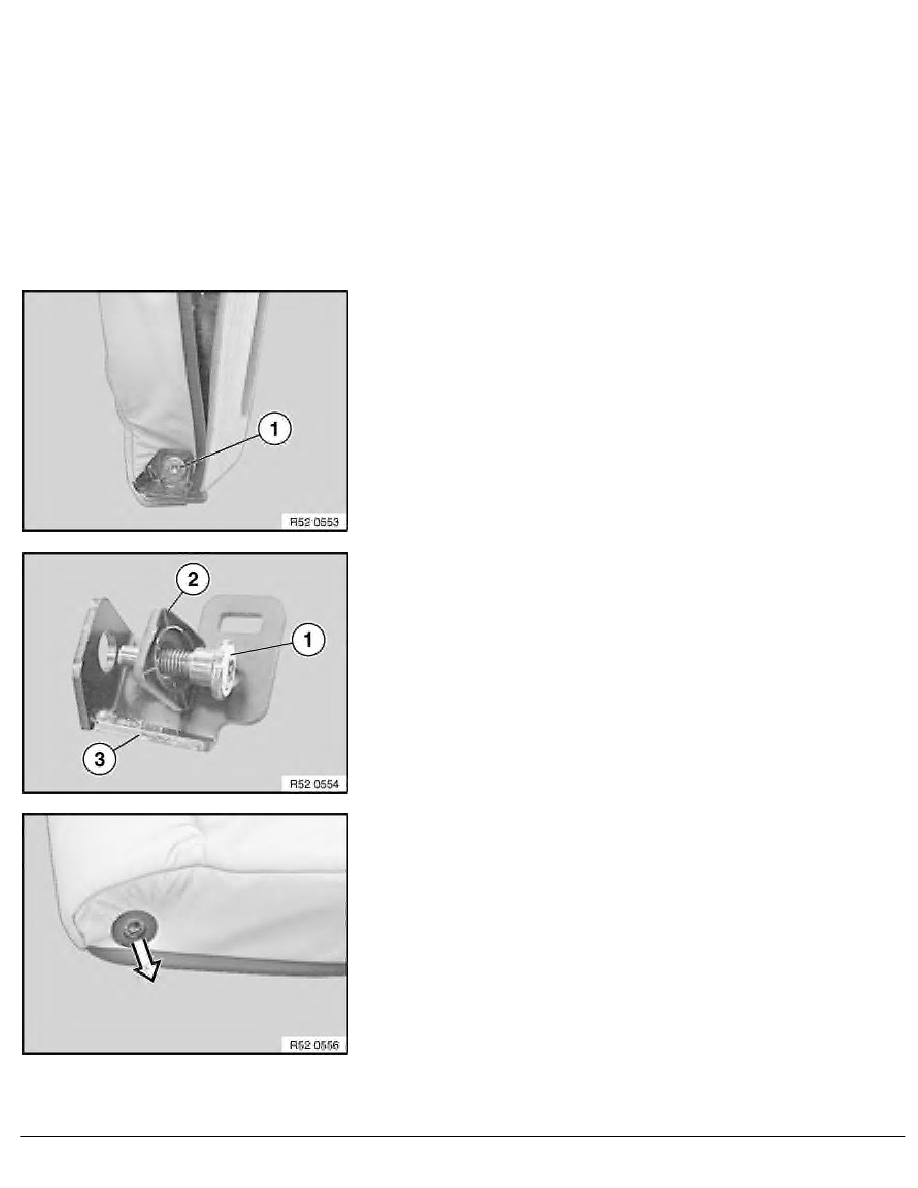 1

R52 0553

2

1

3

R52 0554

R52 0556