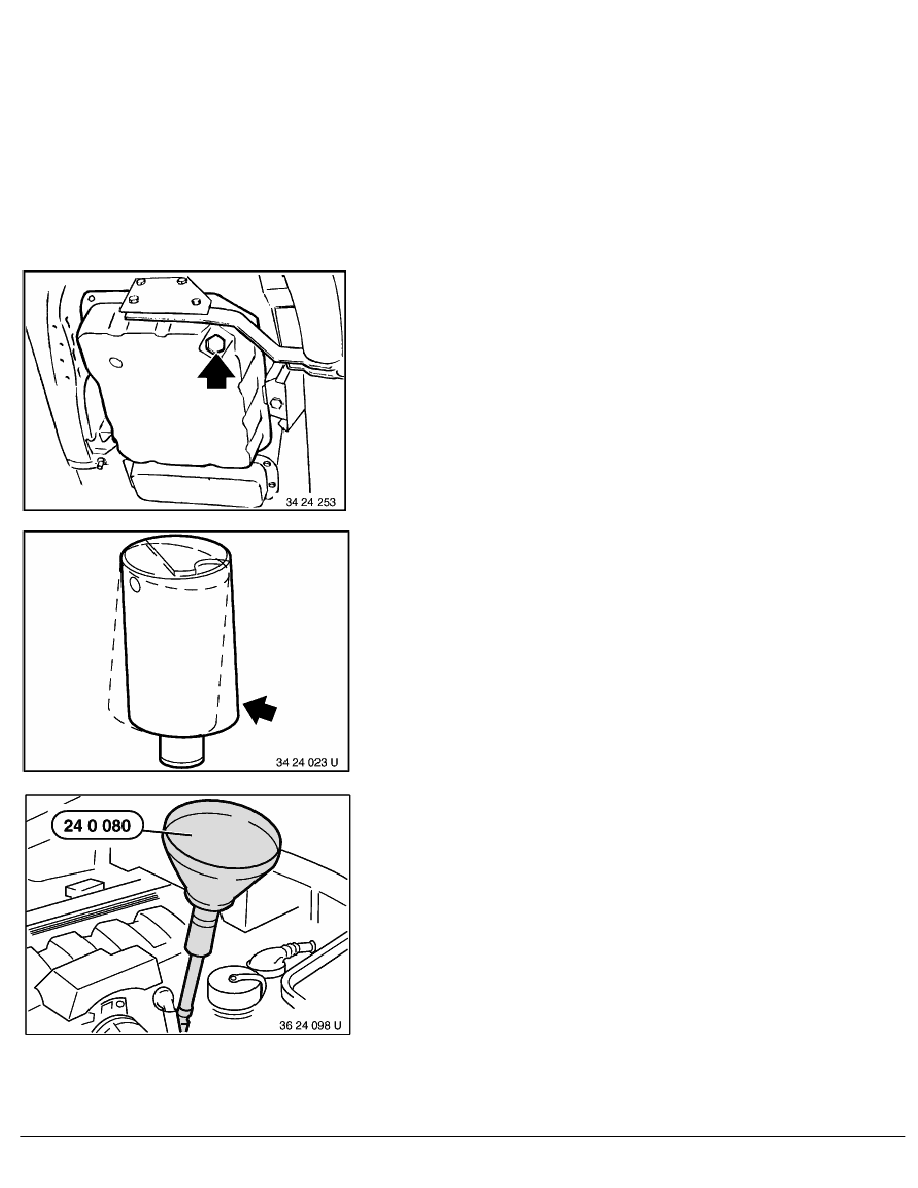 34 24 253

34 24 023 U

24 0 080

36 24 098 U