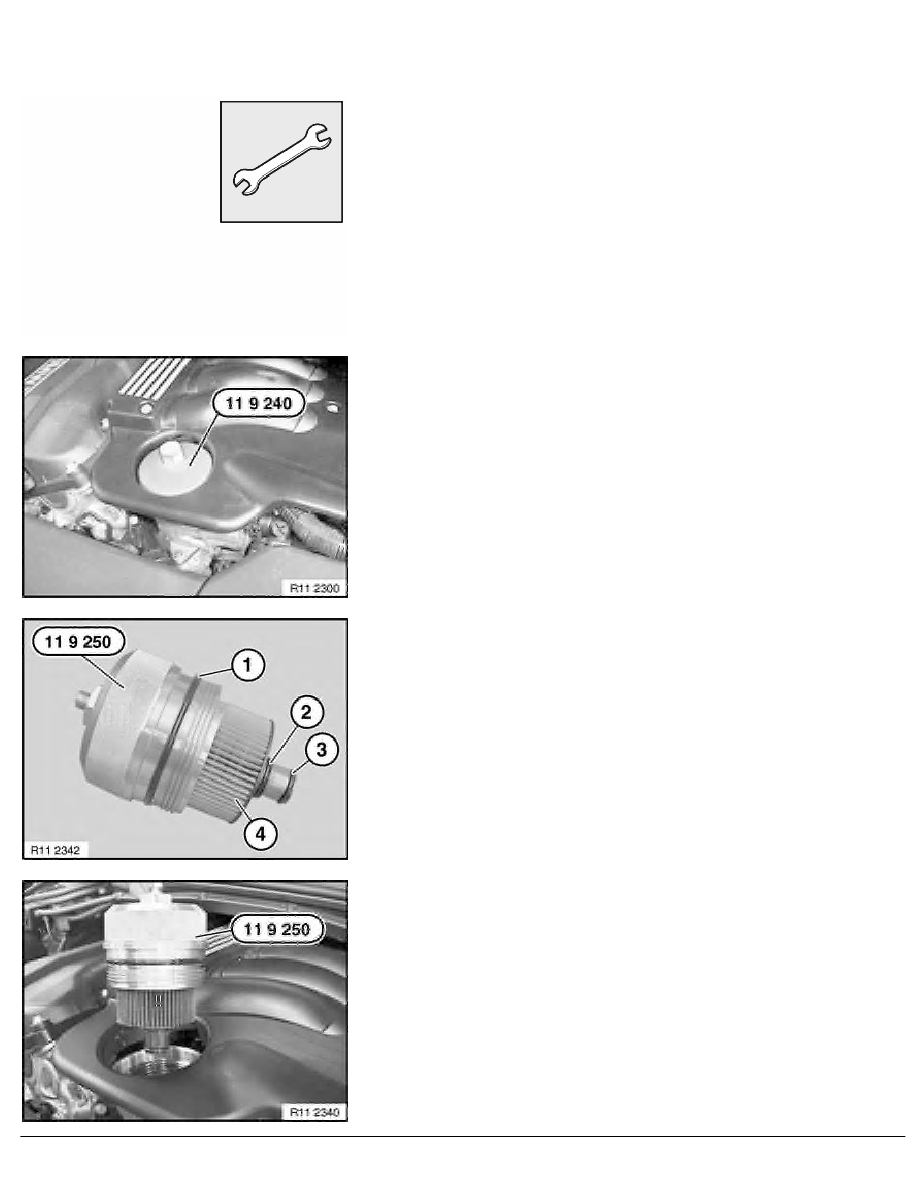 11 9 240

R11 2300

11 9 250

1

2

3

4

R11 2342

11 9 250

R11 2340