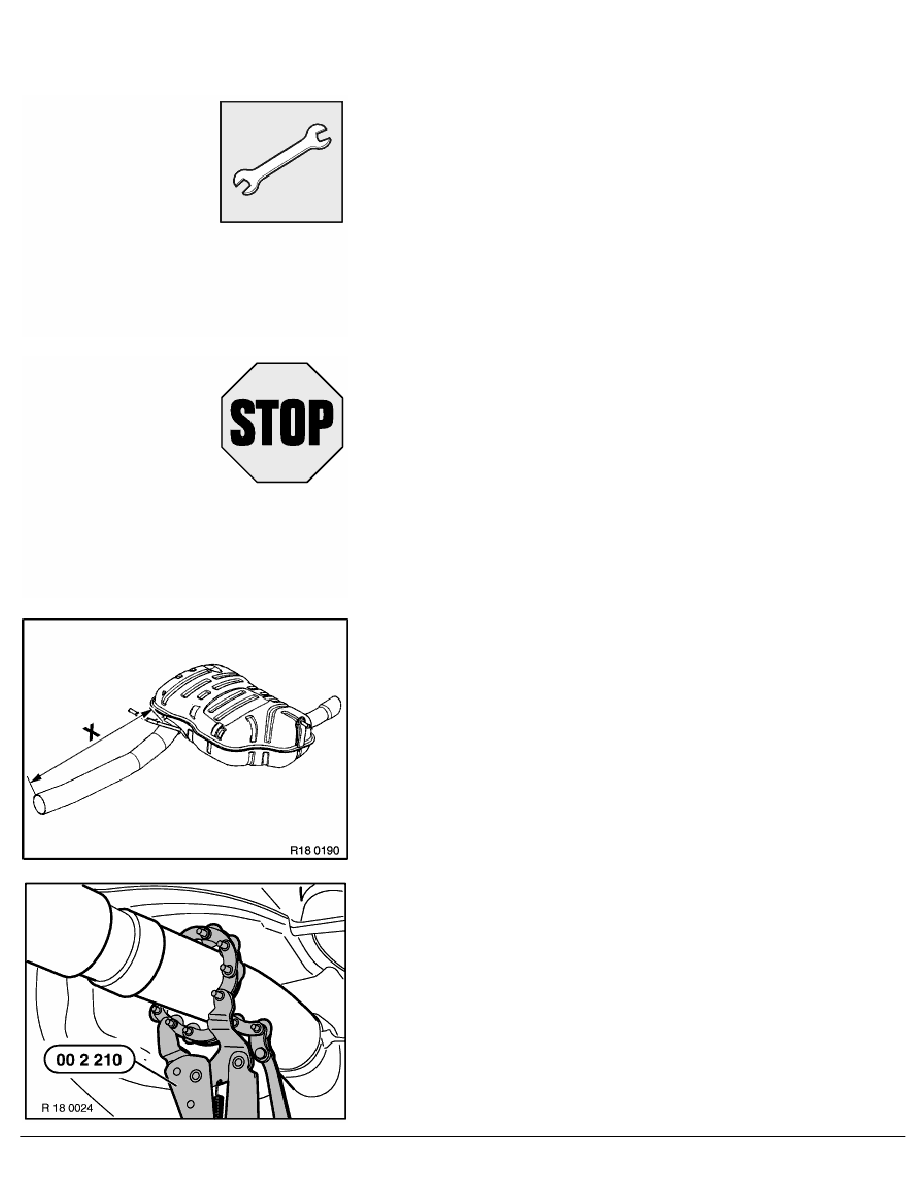 STOP

X

R18 0190

00 2 210

R 18 0024