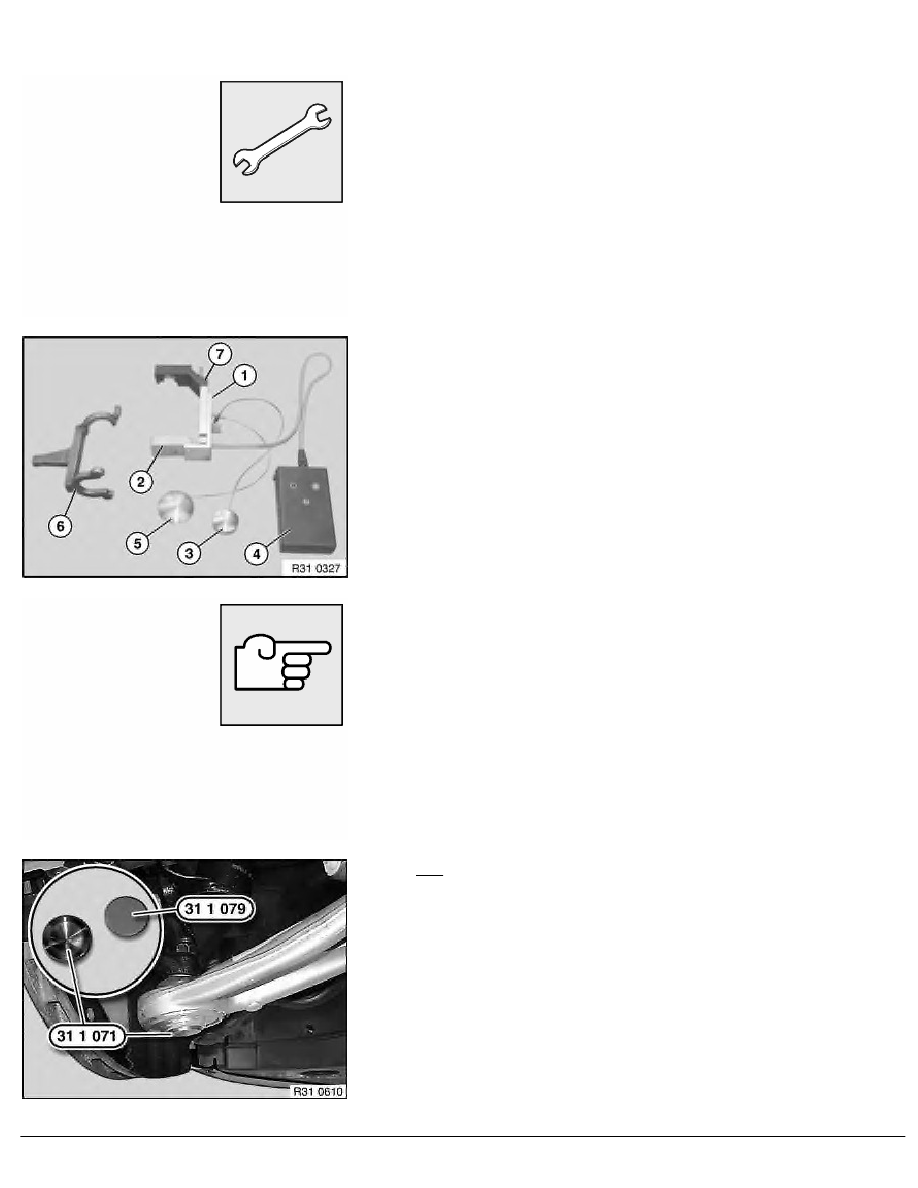 7
1
2
6
5
3
4
R31 0327

31 1 079
31 1 071
R31 0610