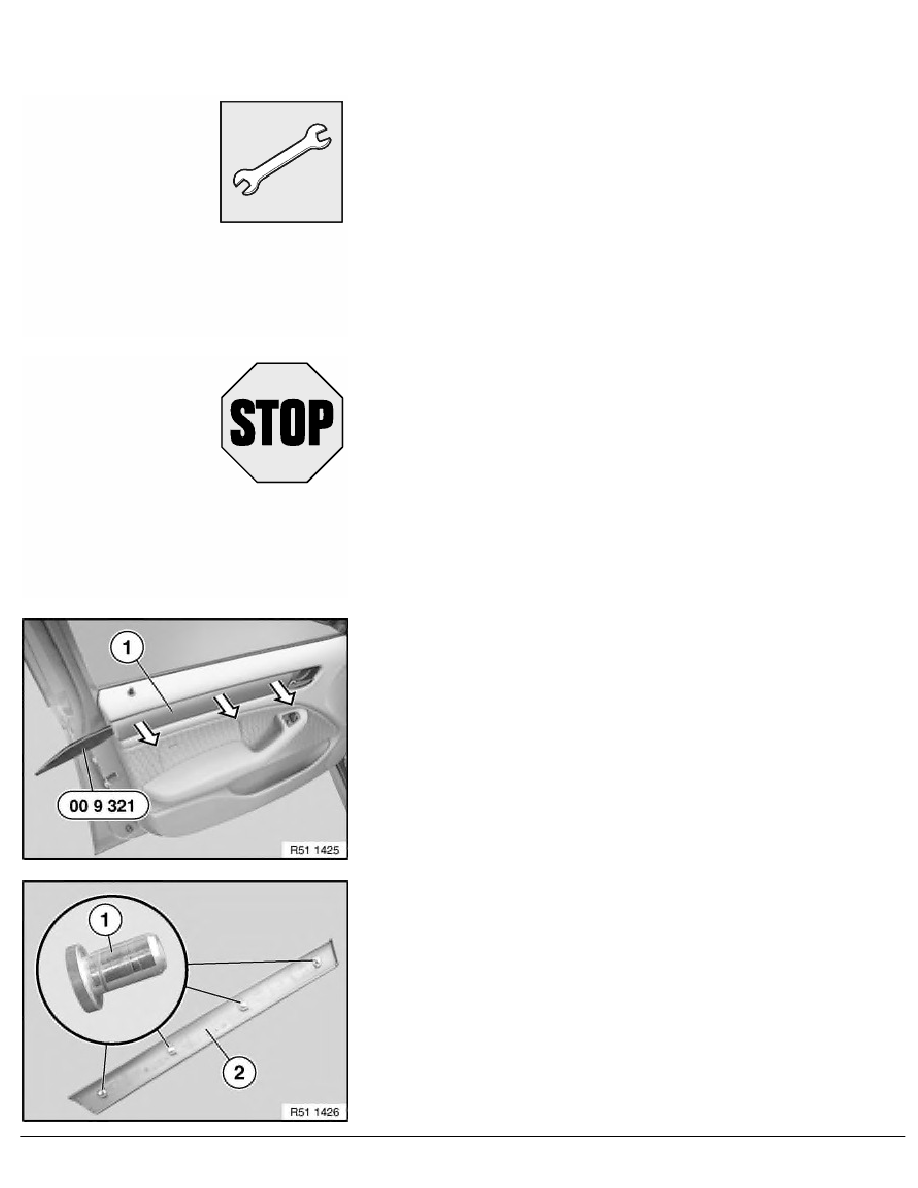 STOP

1

00 9 321

R51 1425

1

2

R51 1426