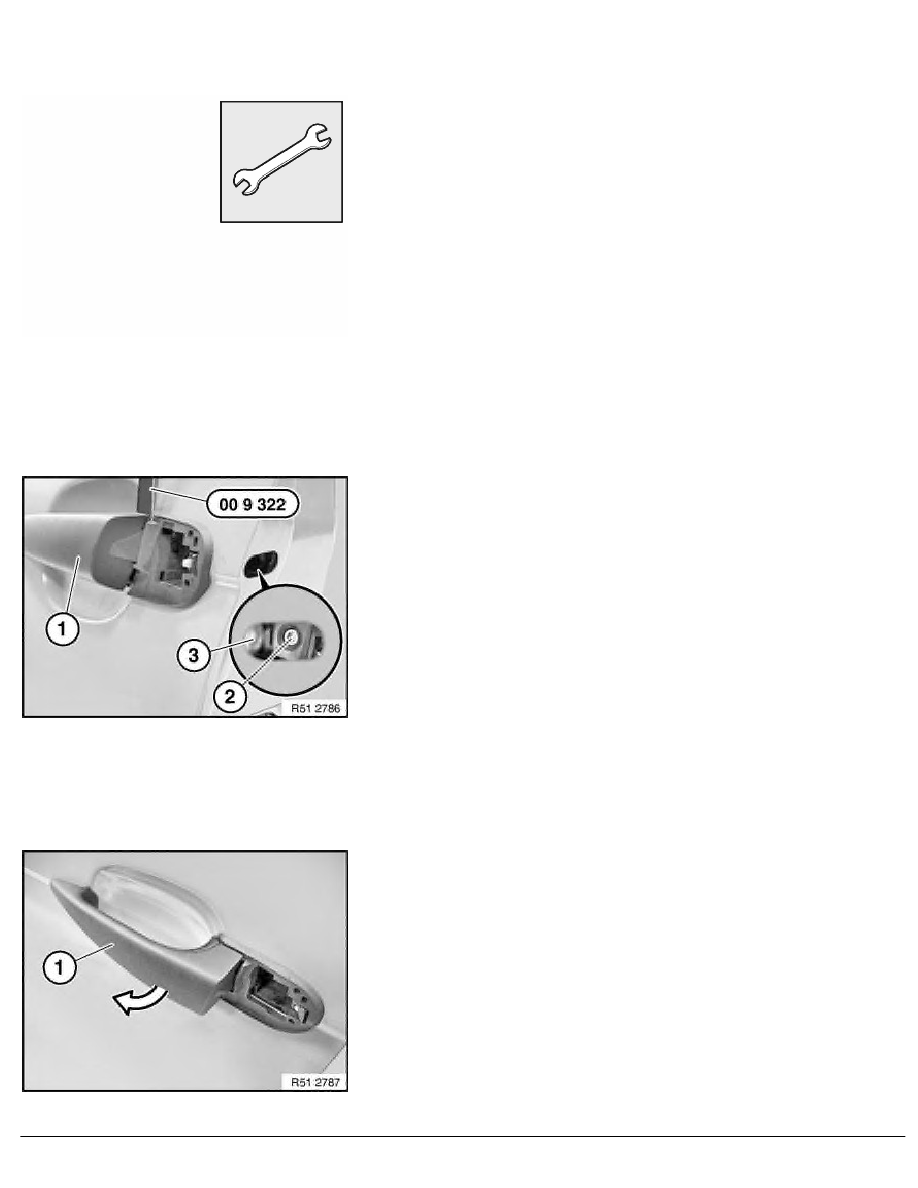 00 9 322

1

3

2

R51 2786

1

R51 2787