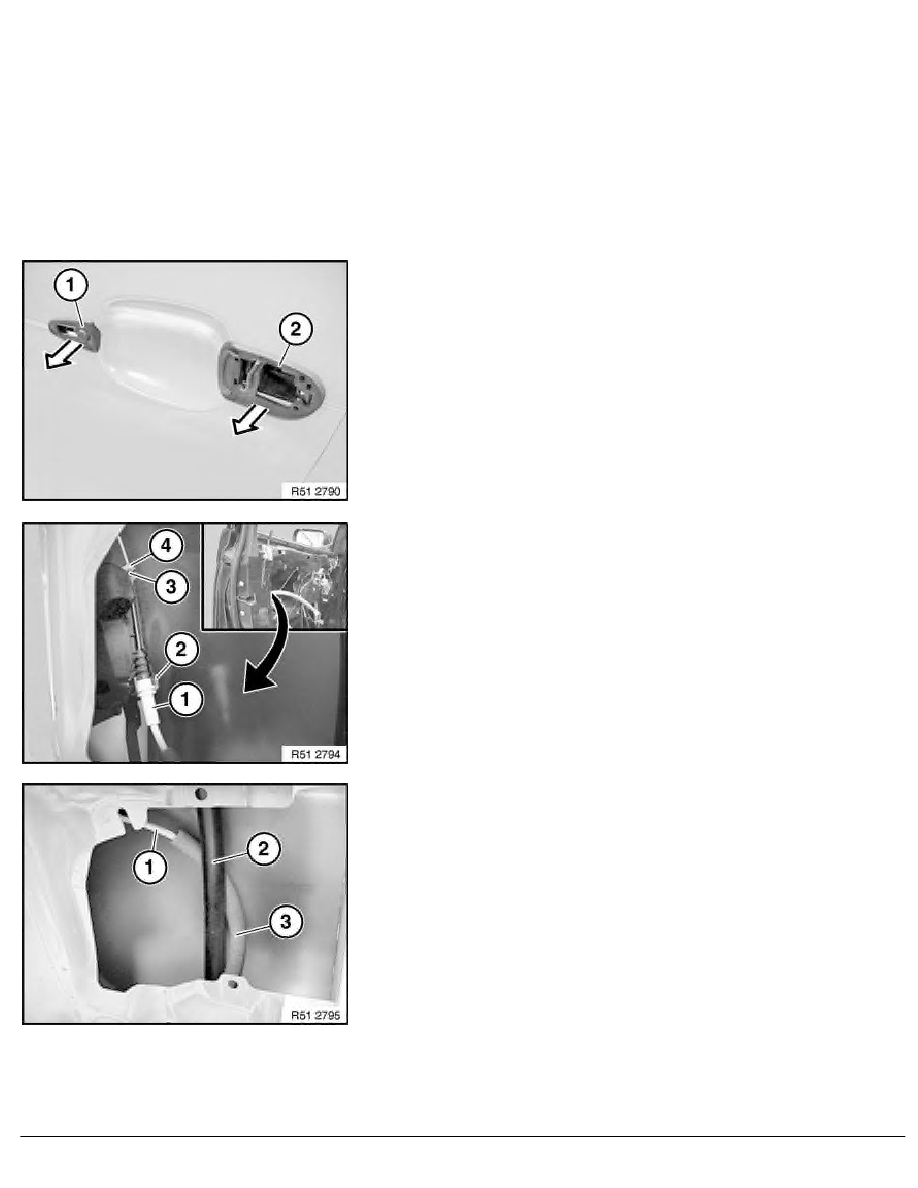 1
2
R51 2790

4
3
2
1
R51 2794

1
2
3
R51 2795