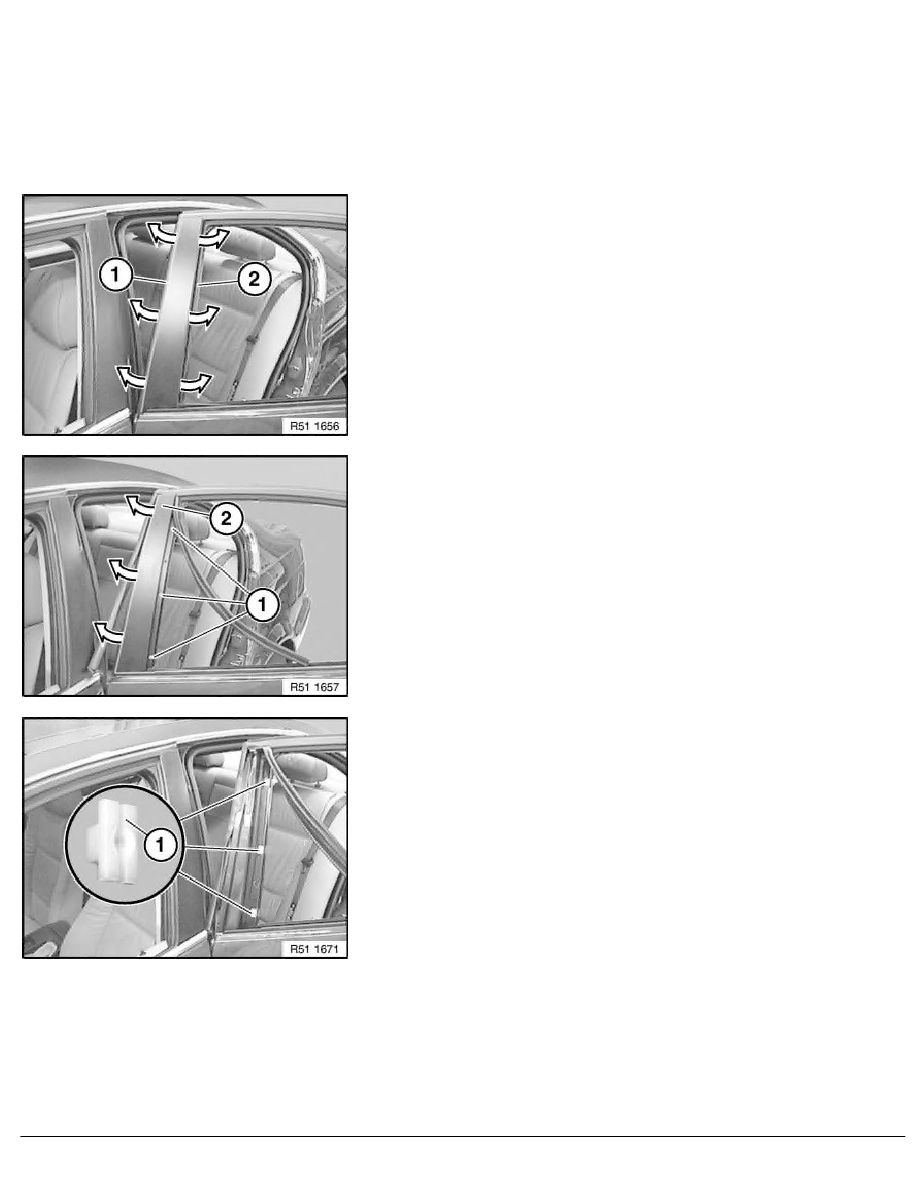 1
2
R51 1656

2
1
R51 1657

1
R51 1671