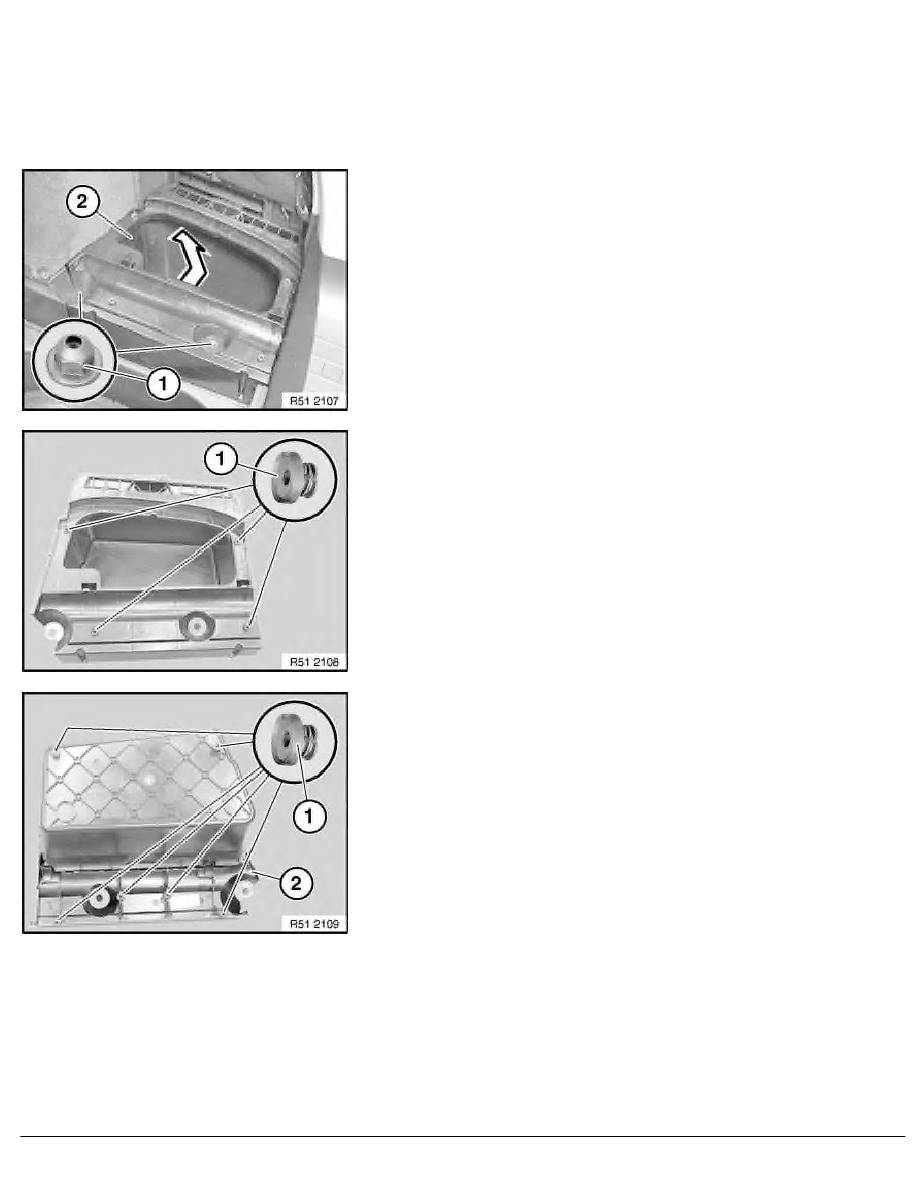 2

1

R51 2107

1

R51 2108

1

2

R51 2109