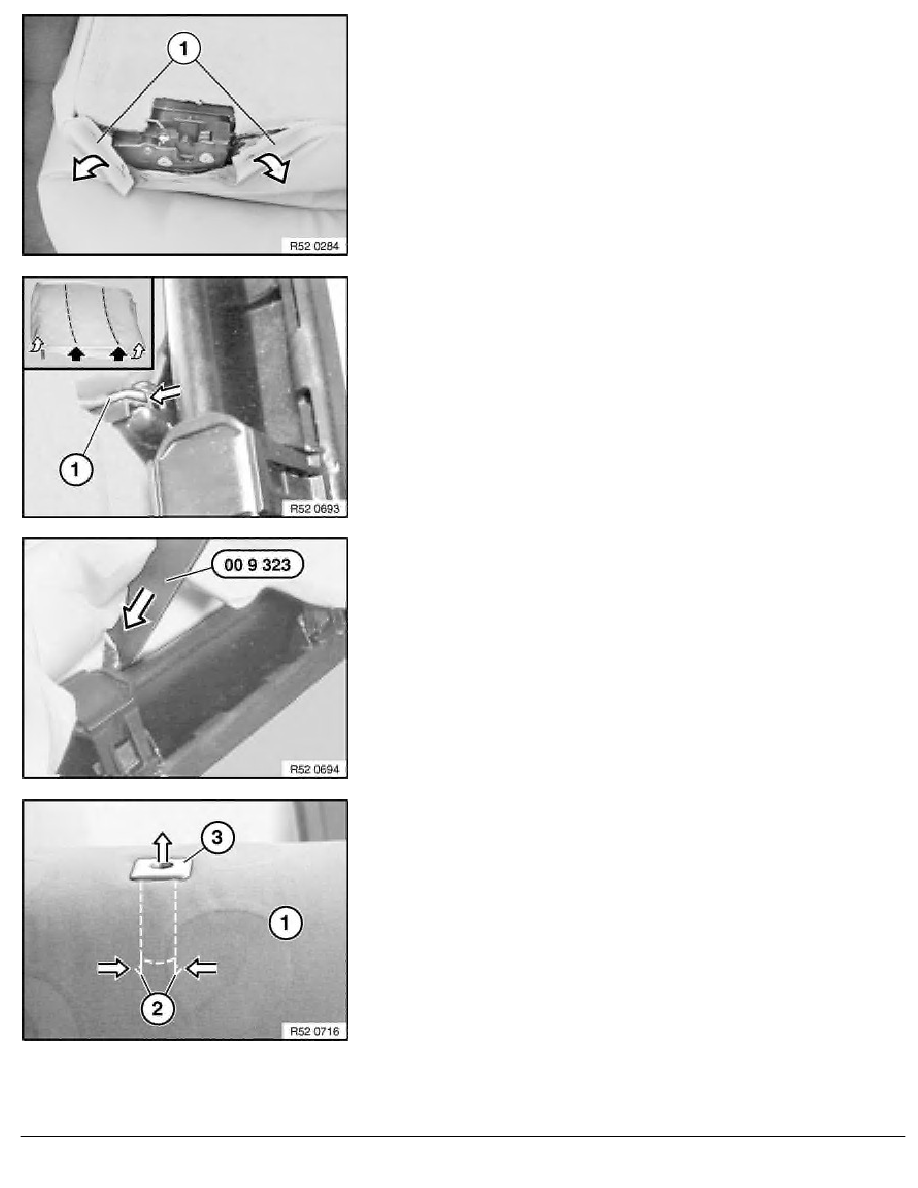 1

R52 0284

1

R52 0693

00 9 323

R52 0694

3

1

2

R52 0716