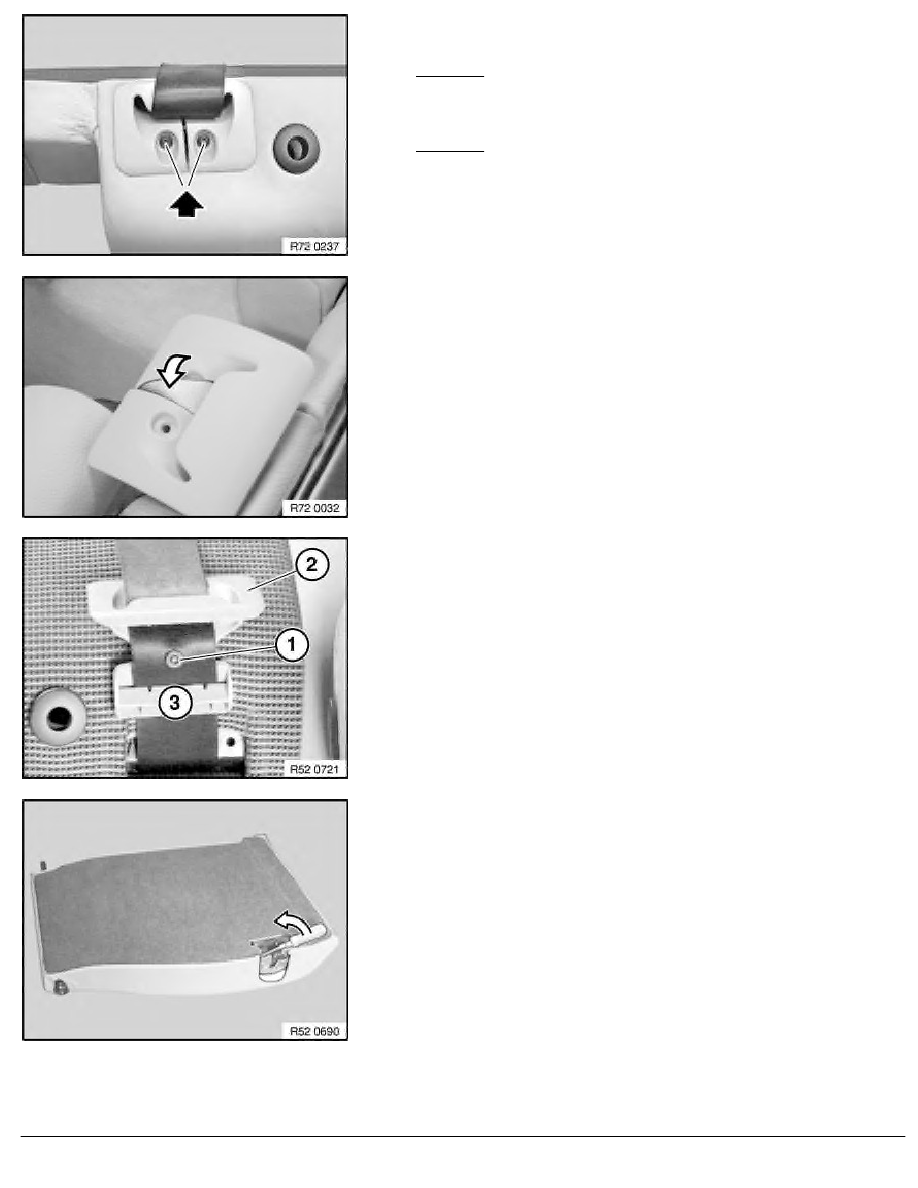 R72 0237

R72 0032

2

1

3

R52 0721

R52 0690