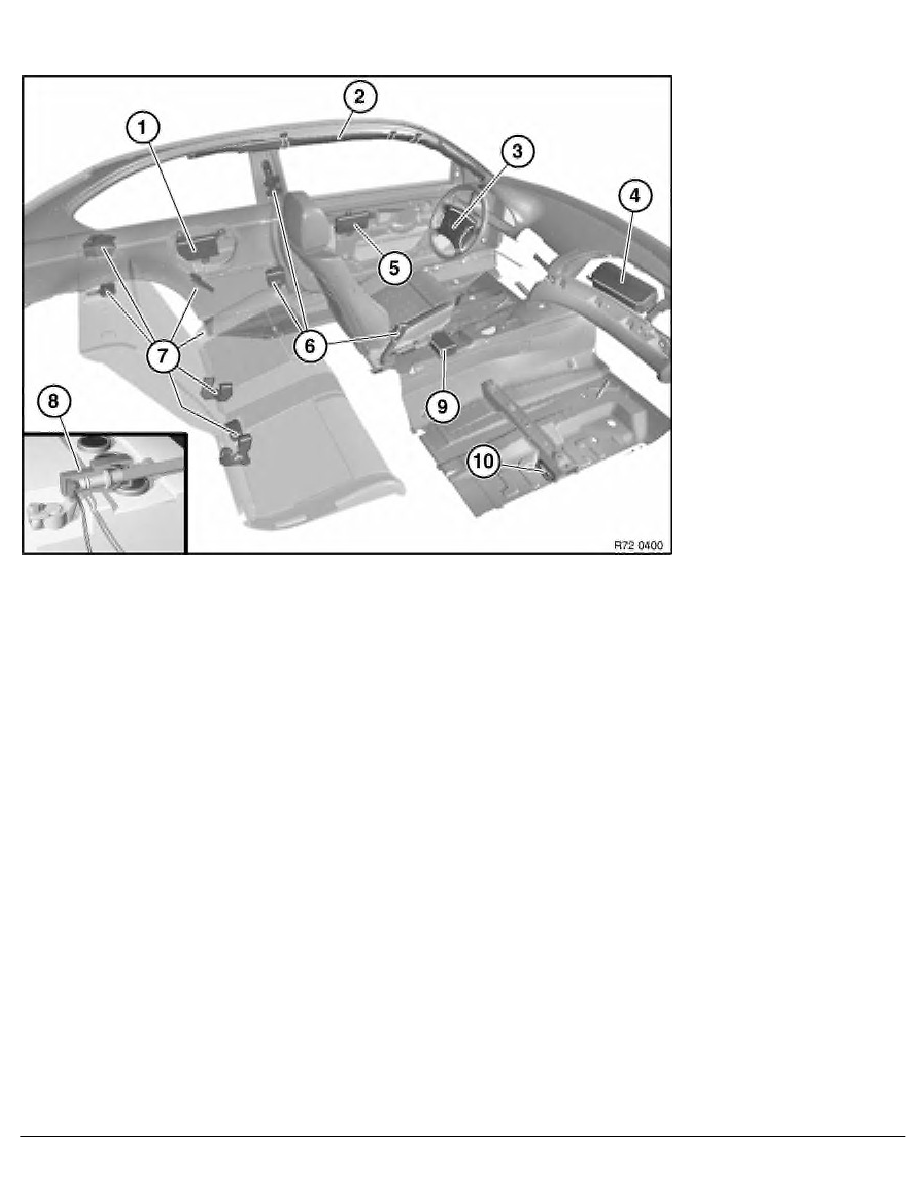 1
2
3
4
5
6
7
8
9
10
R72 0400