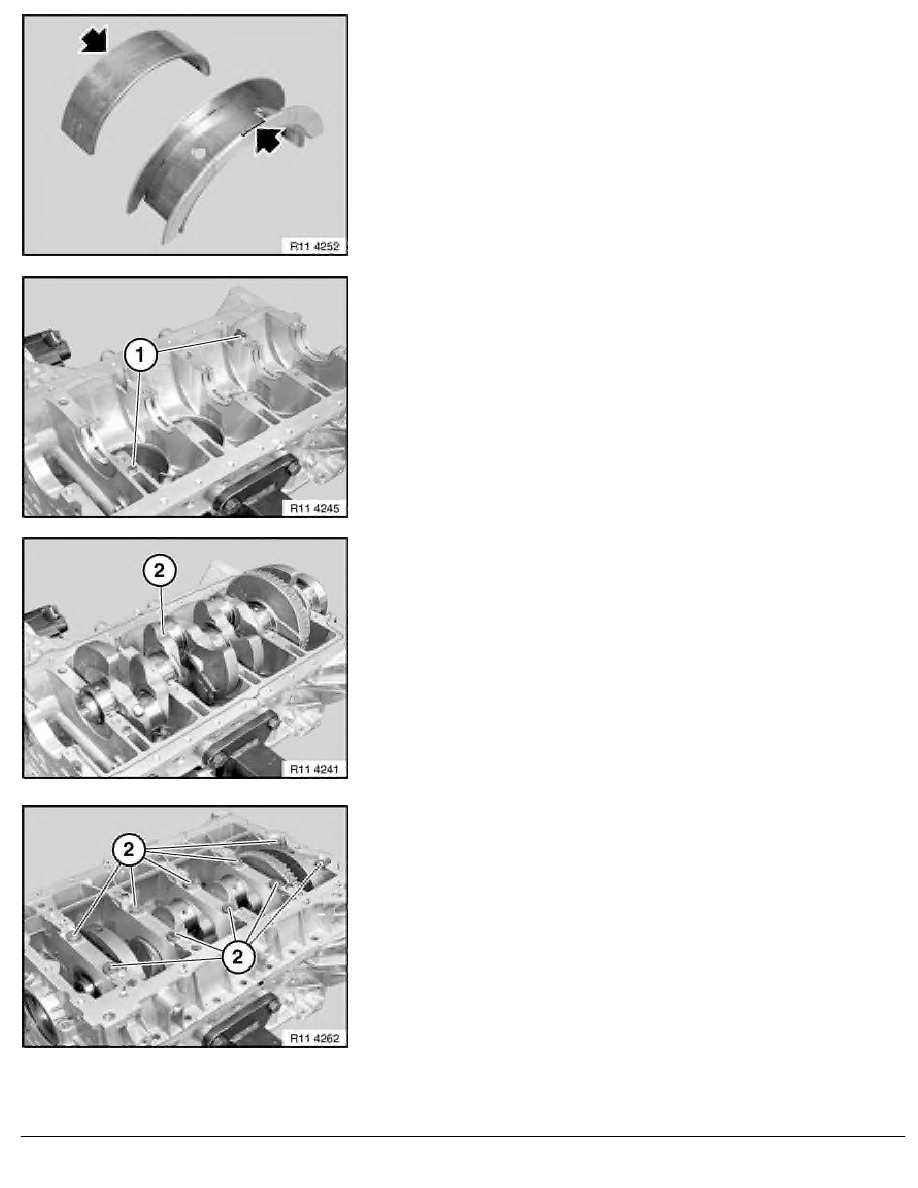 R11 4252

1

R11 4245

2

R11 4241

2

2

R11 4262