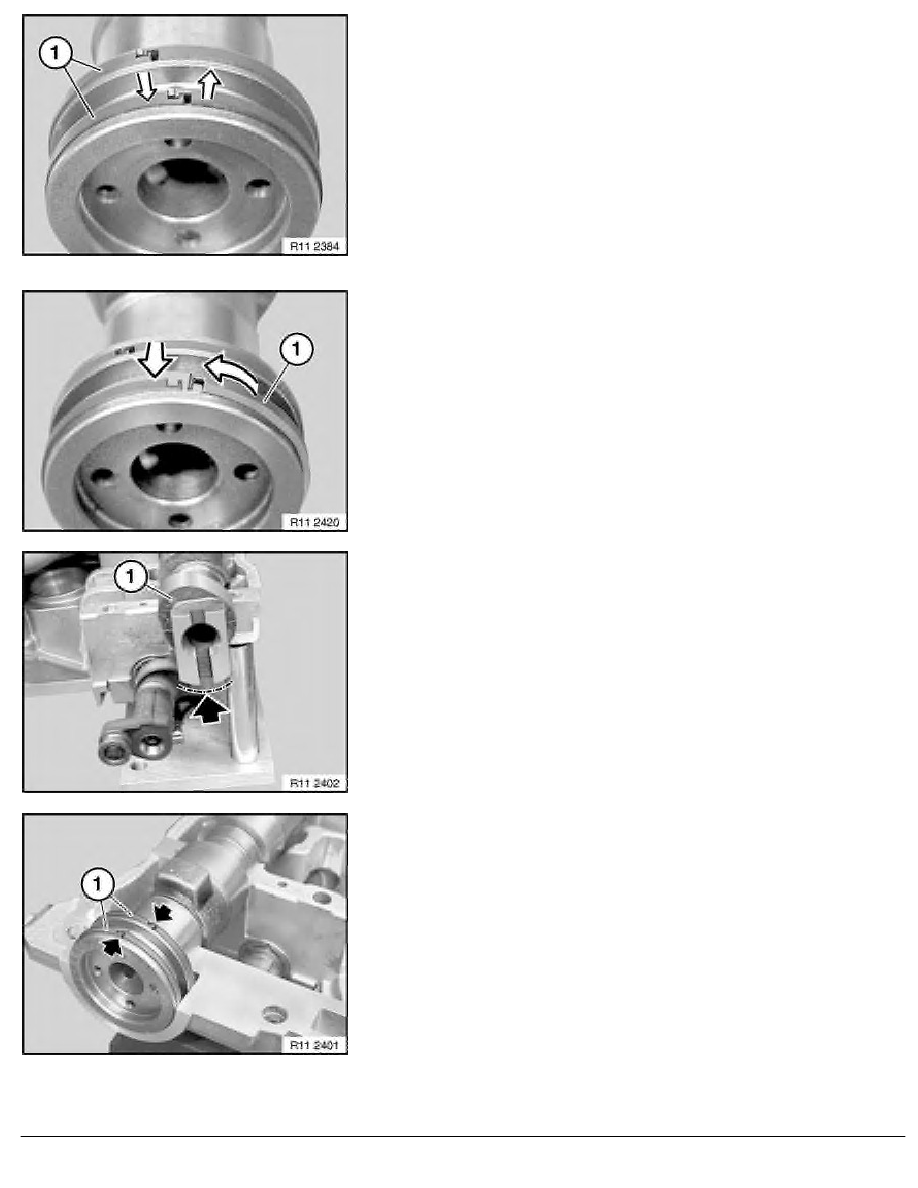 1

R11 2384

1

R11 2420

1

R11 2402

1

R11 2401