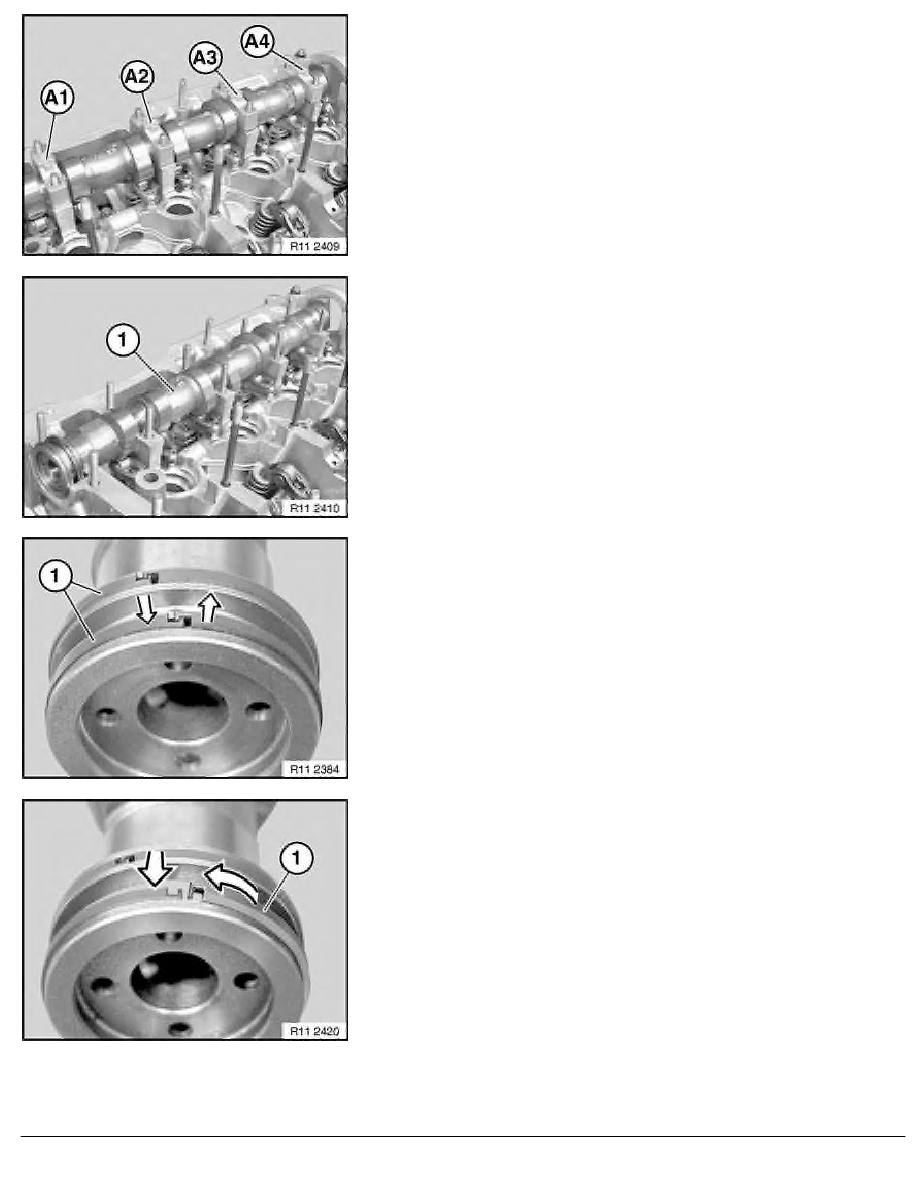 A1
A2
A3
A4
R11 2409

1
R11 2410

1
R11 2384

1
R11 2420