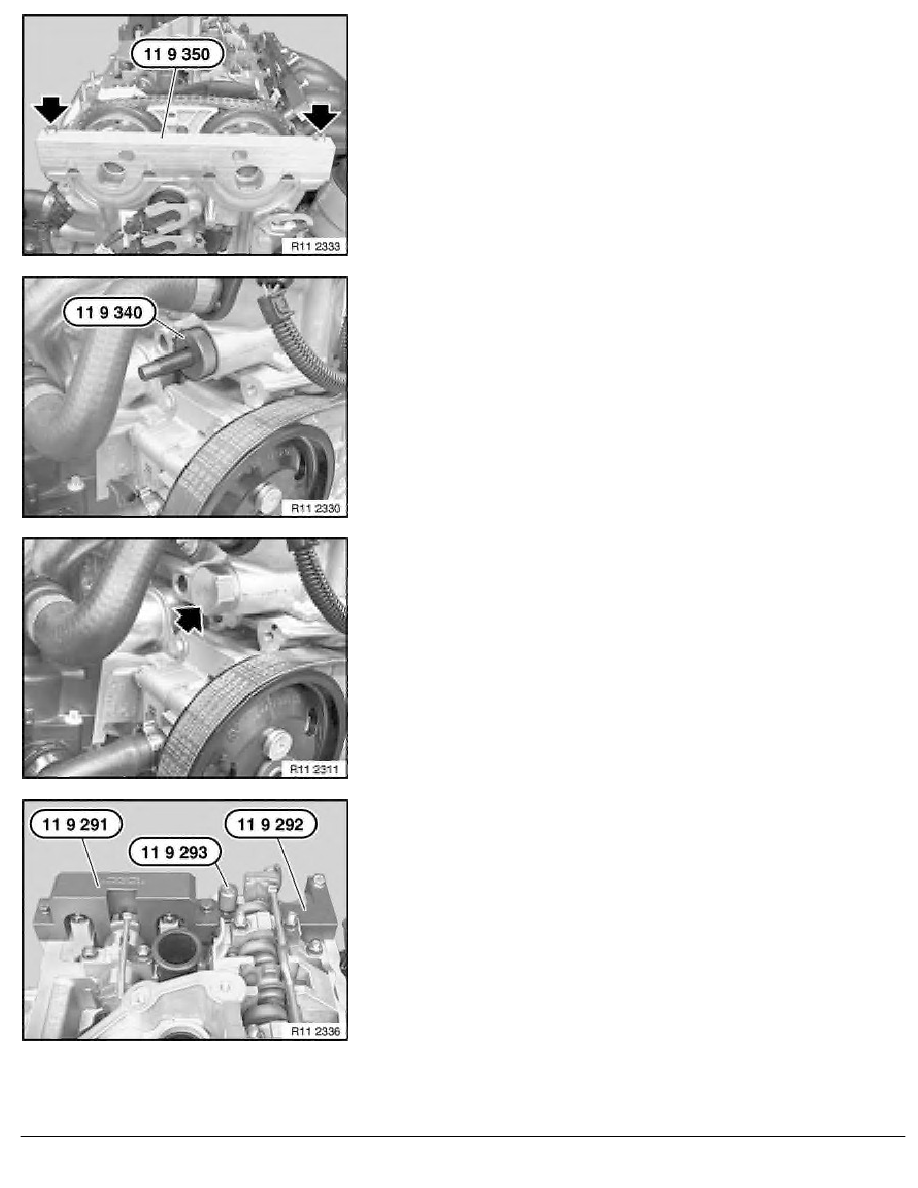 11 9 350

R11 2333

11 9 340

R11 2330

R11 2311

11 9 291

11 9 293

11 9 292

R11 2336