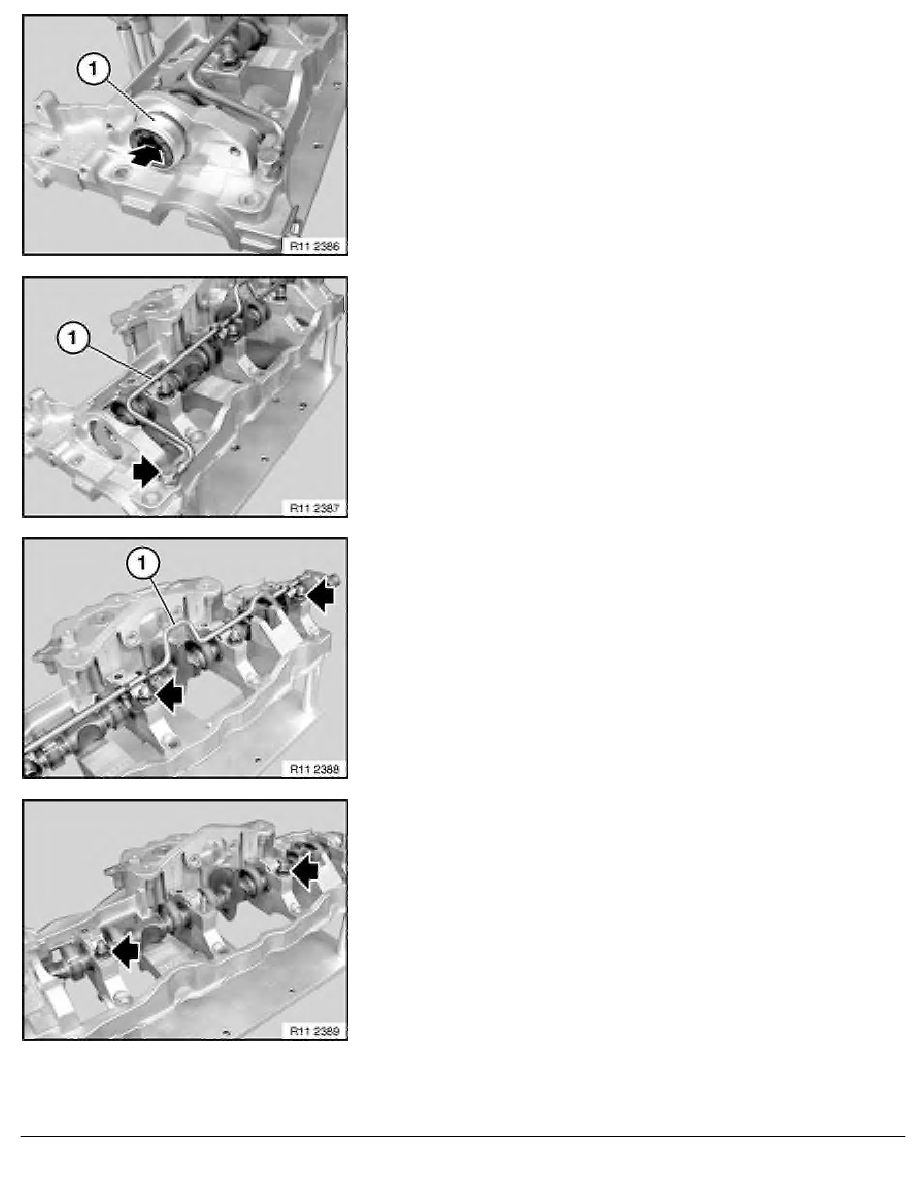 1

R11 2386

1

R11 2387

1

R11 2388

R11 2389