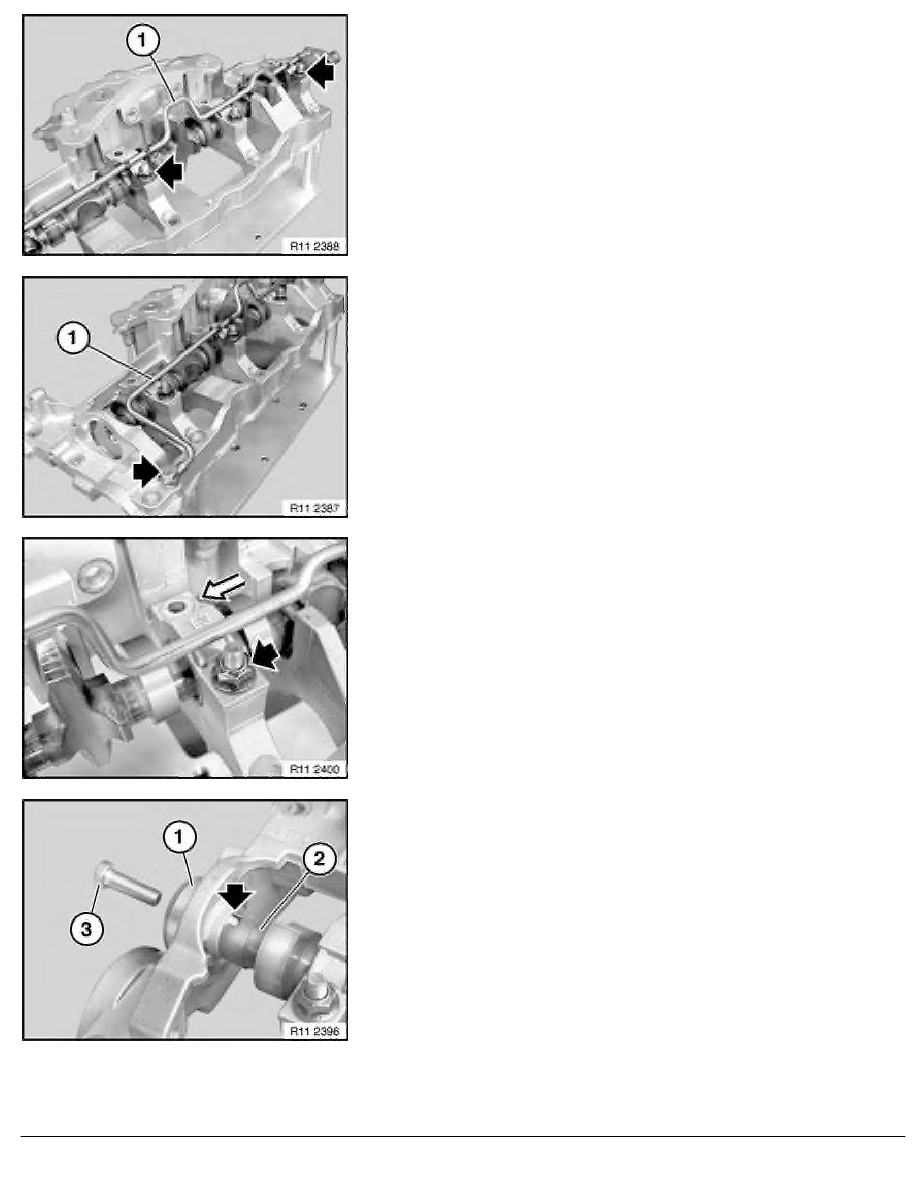 1

R11 2388

1

R11 2387

R11 2400

1

2

3

R11 2396