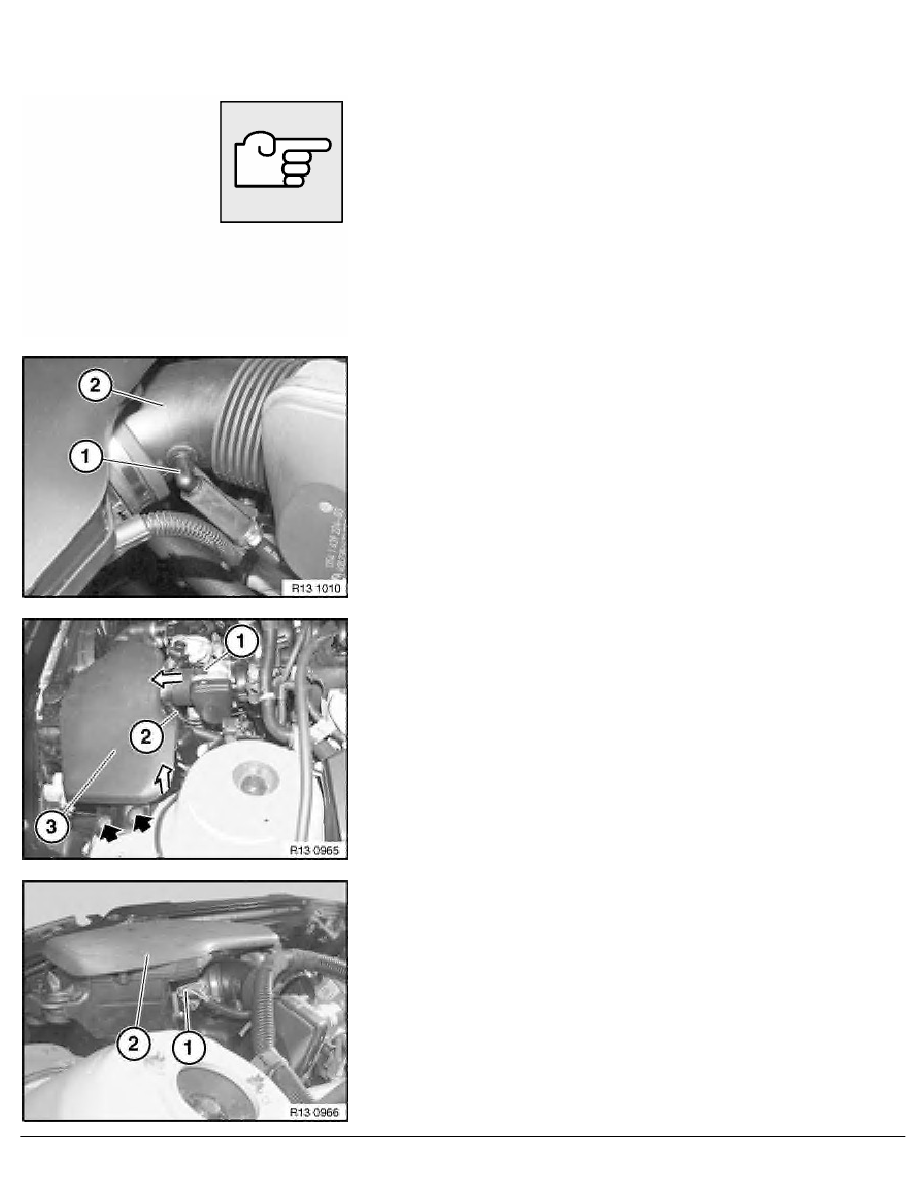 2

1

R13 1010

1

2

3

R13 0965

2

1

R13 0966