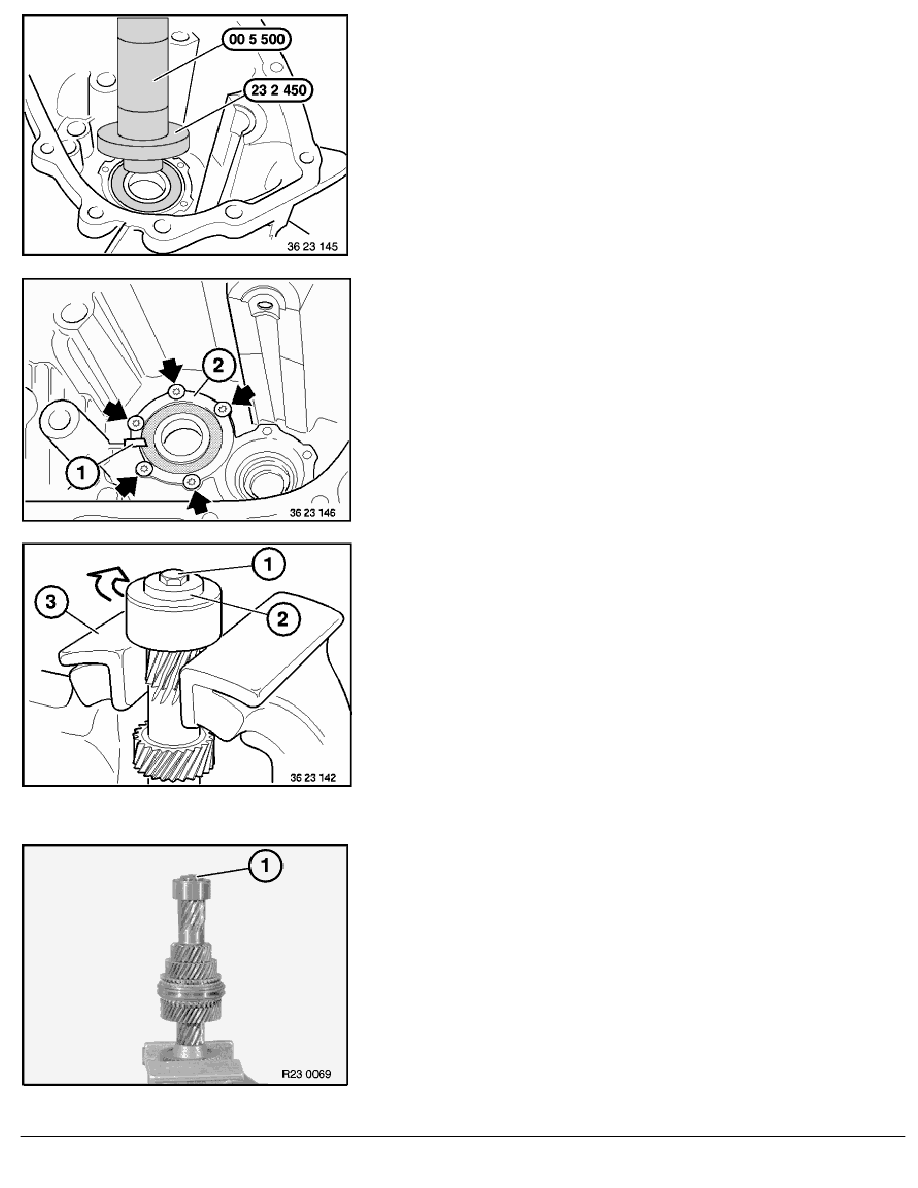 00 5 500
23 2 450
36 23 145

2
1
36 23 146

1
3
2
36 23 142

1
R23 0069