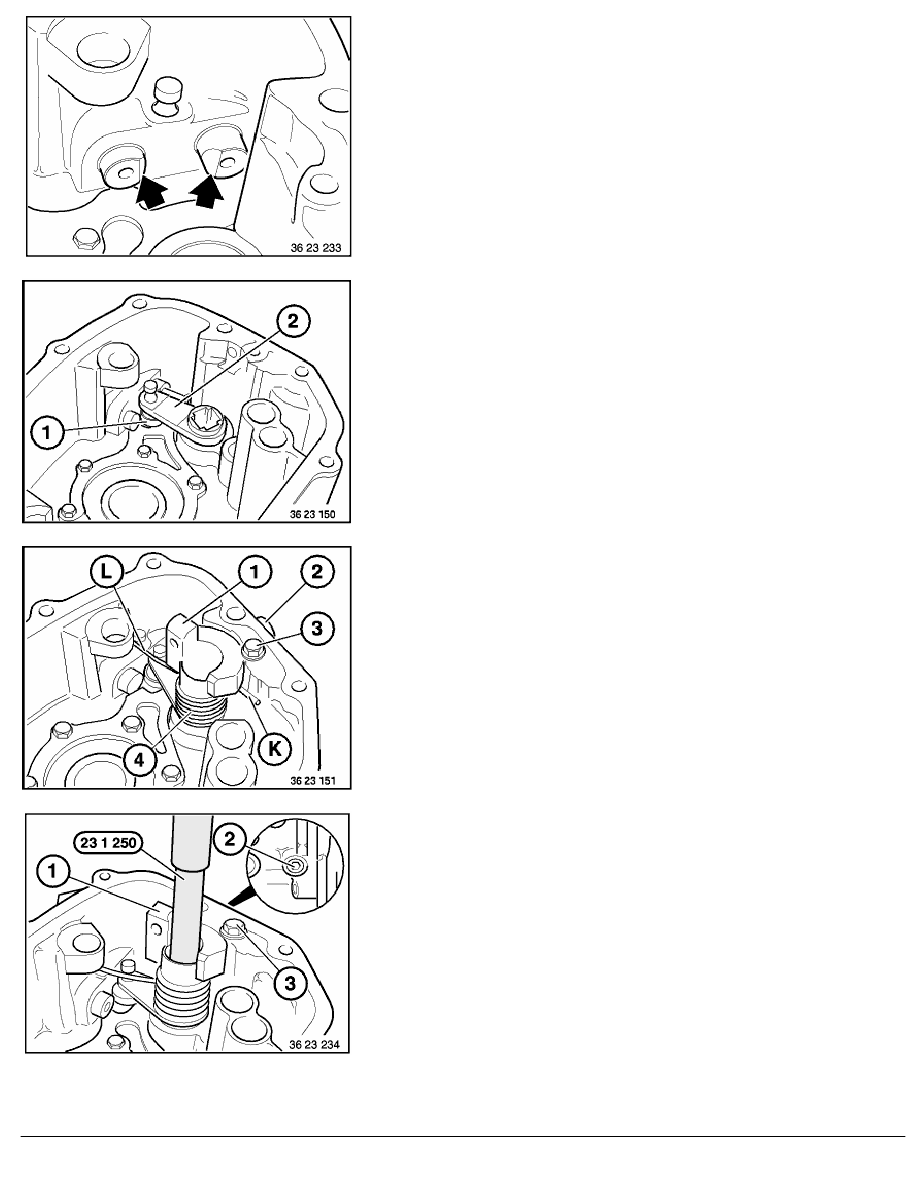 36 23 233

2
1
36 23 150

L
1
2
3
4
K
36 23 151

23 1 250
2
1
3
36 23 234