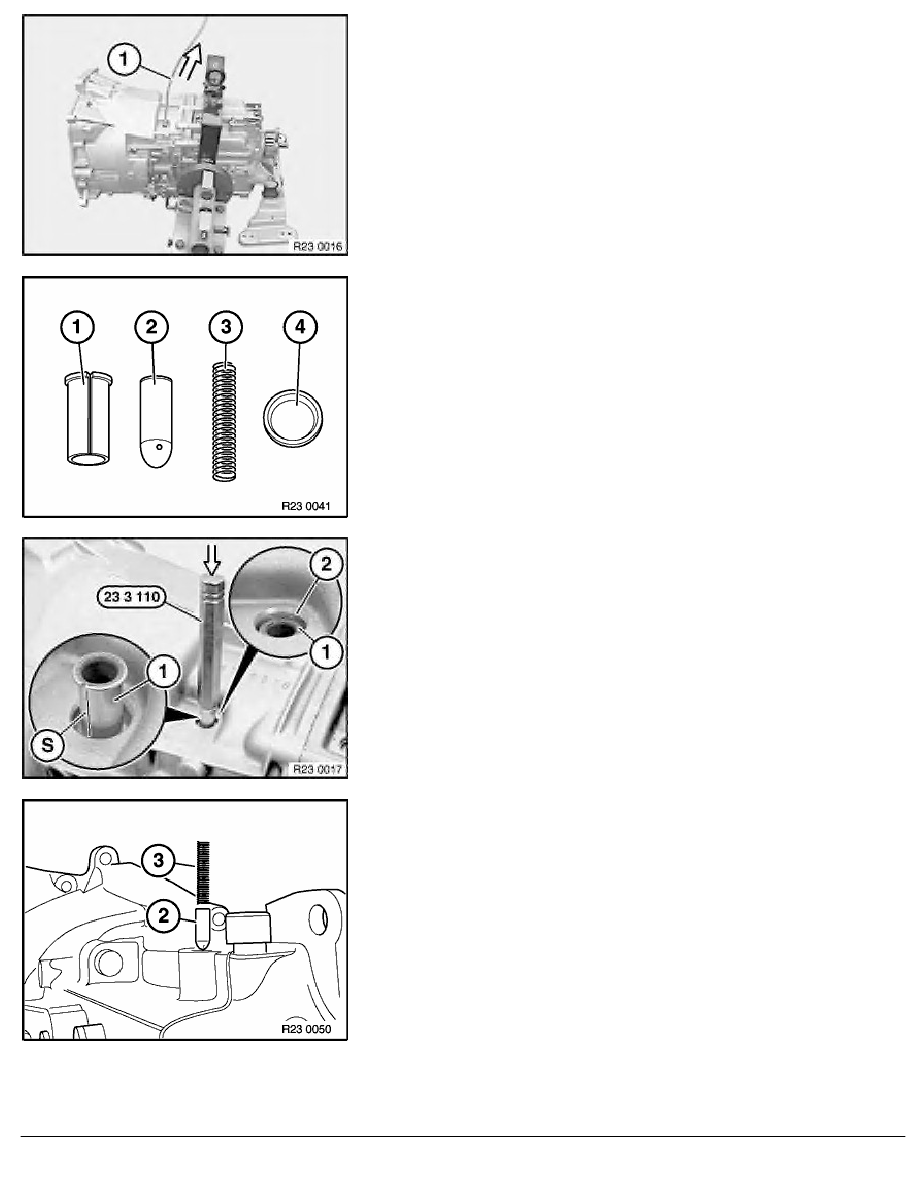 1

R23 0016

1 2 3 4

R23 0041

23 3 110

2

1

1

S

R23 0017

3

2

R23 0050