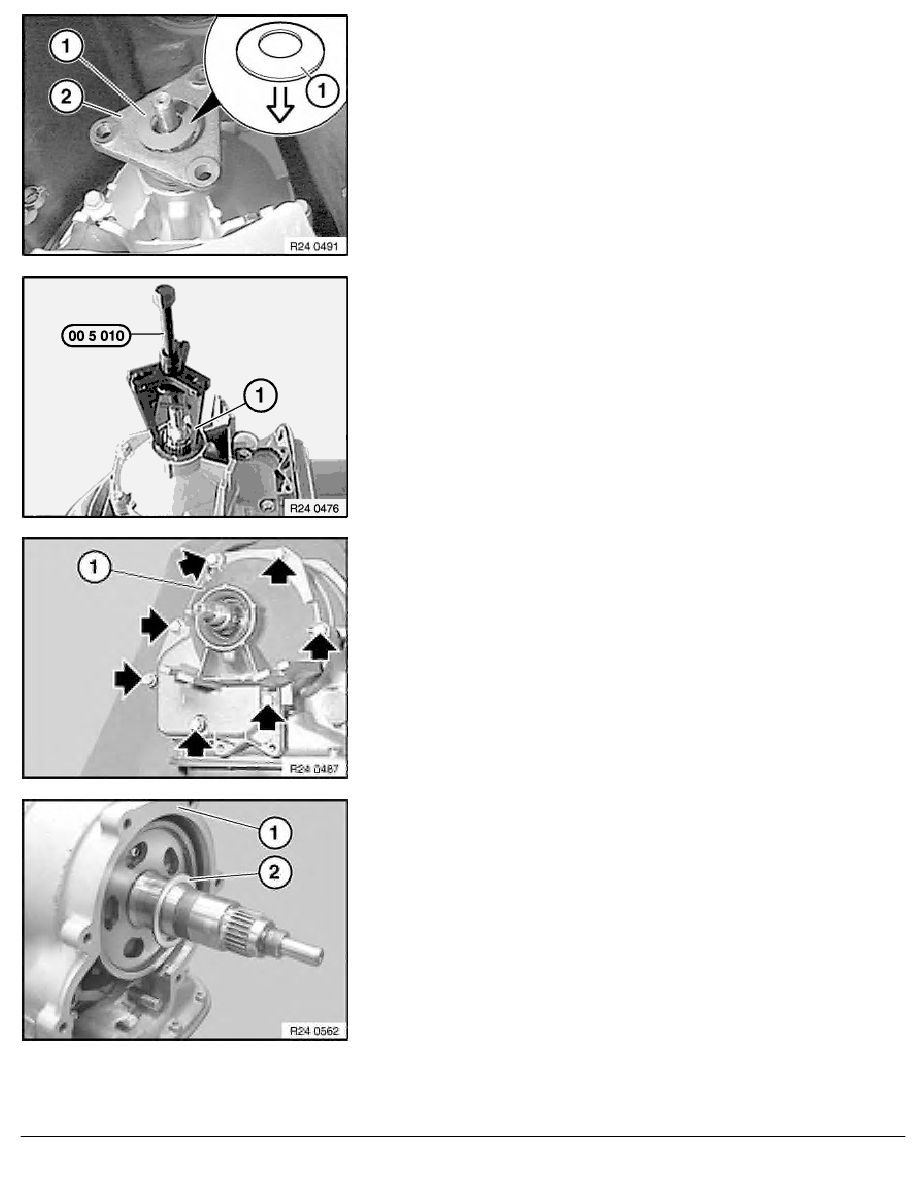 1
2
1
R24 0491

00 5 010
1
R24 0476

1
R24 0487

1
2
R24 0562