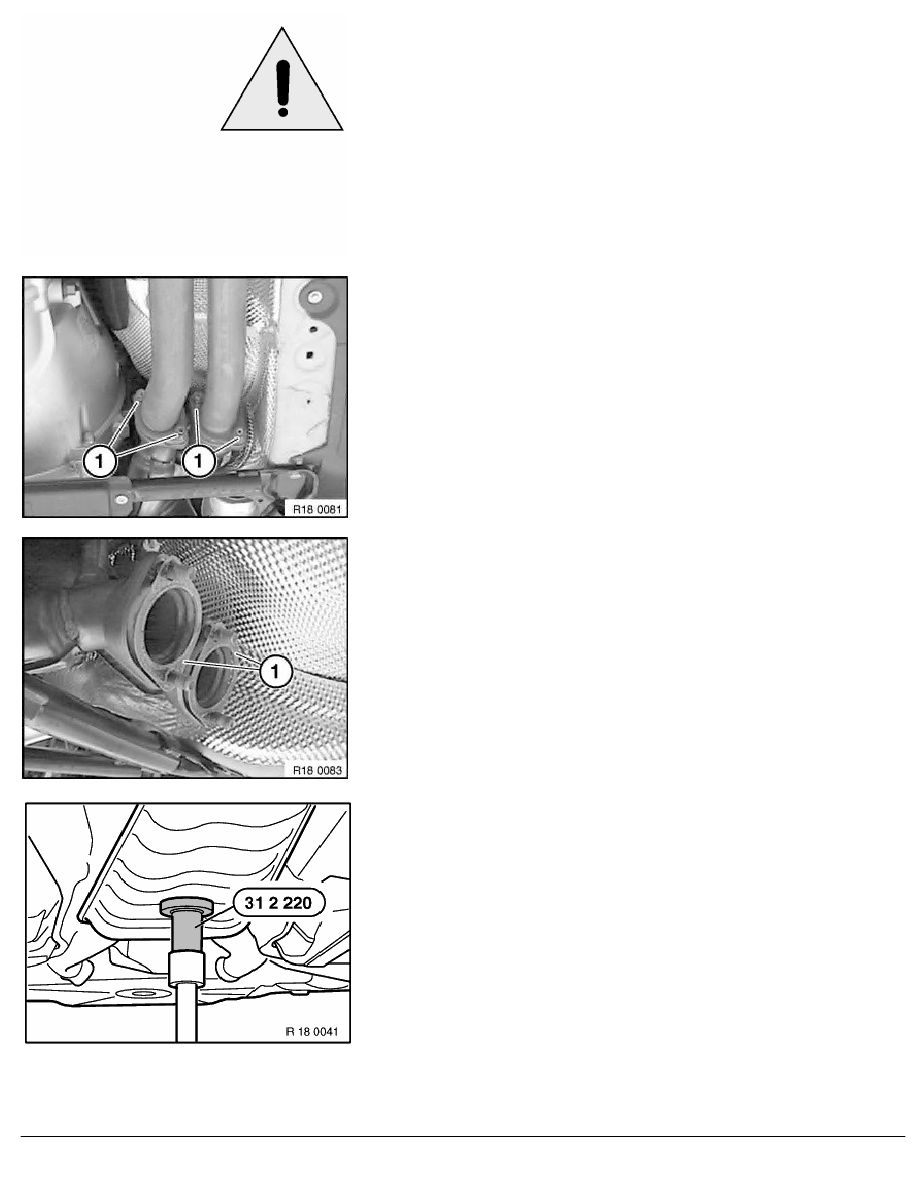 1

1

R18 0081

1

R18 0083

31 2 220

IR 18 0041