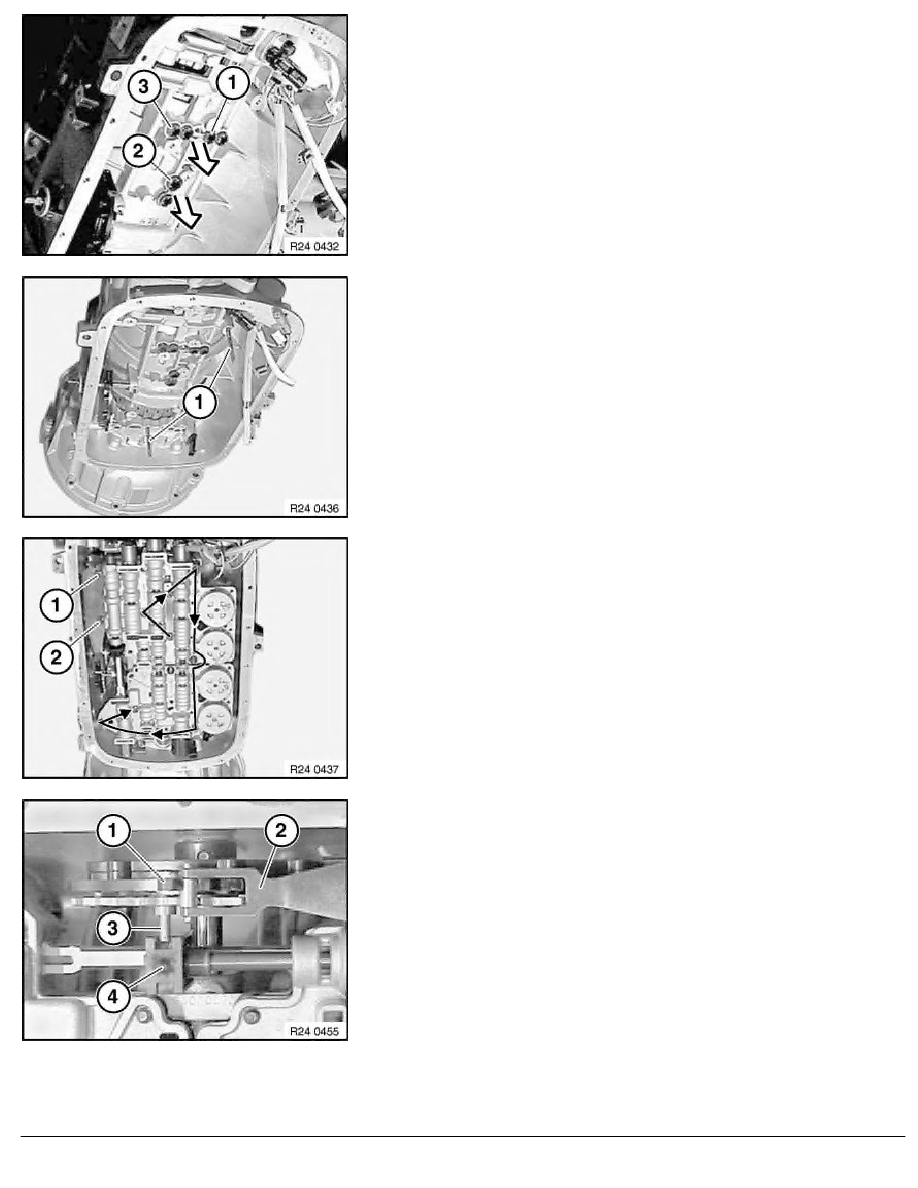 3
1
2
R24 0432

1
R24 0436

1
2
R24 0437

1
2
3
4
R24 0455