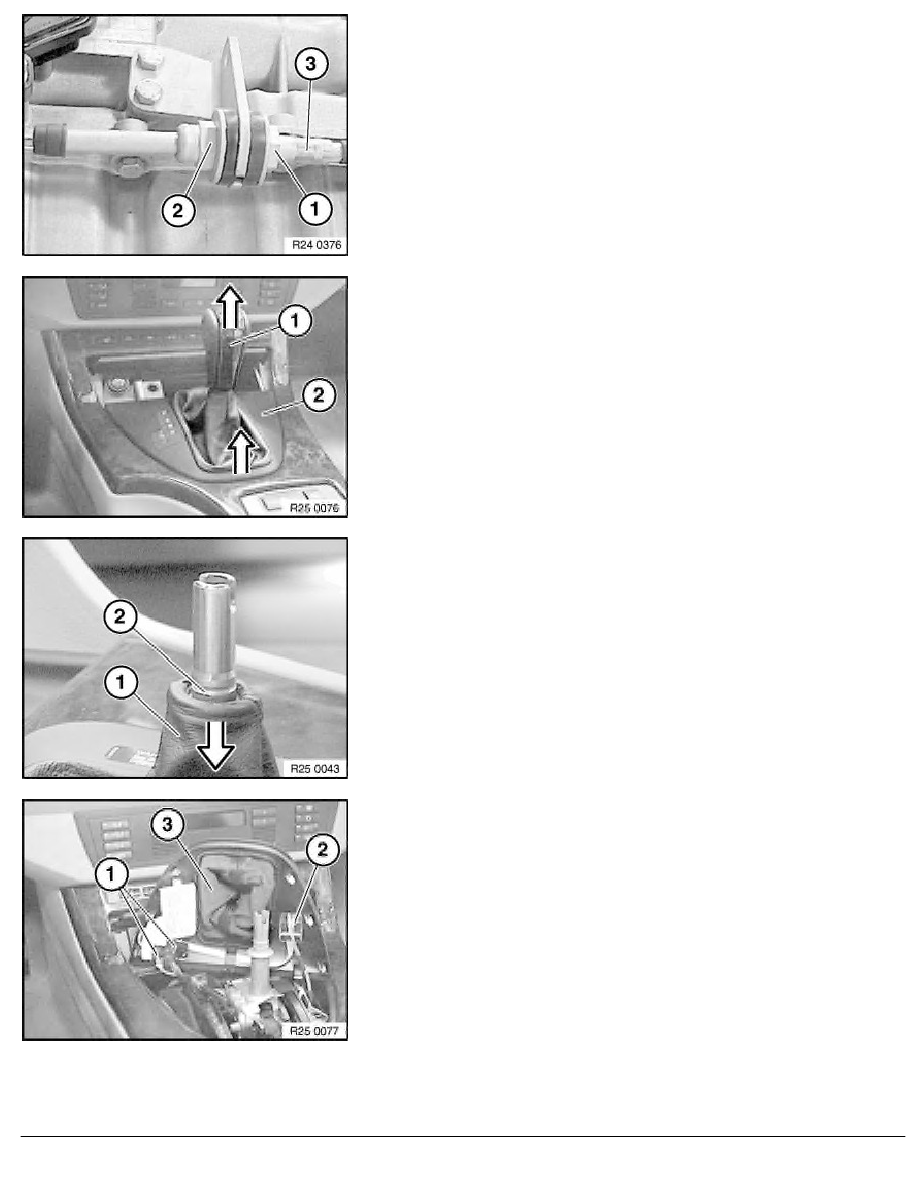 3
2
1
R24 0376

1
2
R25 0076

2
1
R25 0043

3
2
1
R25 0077