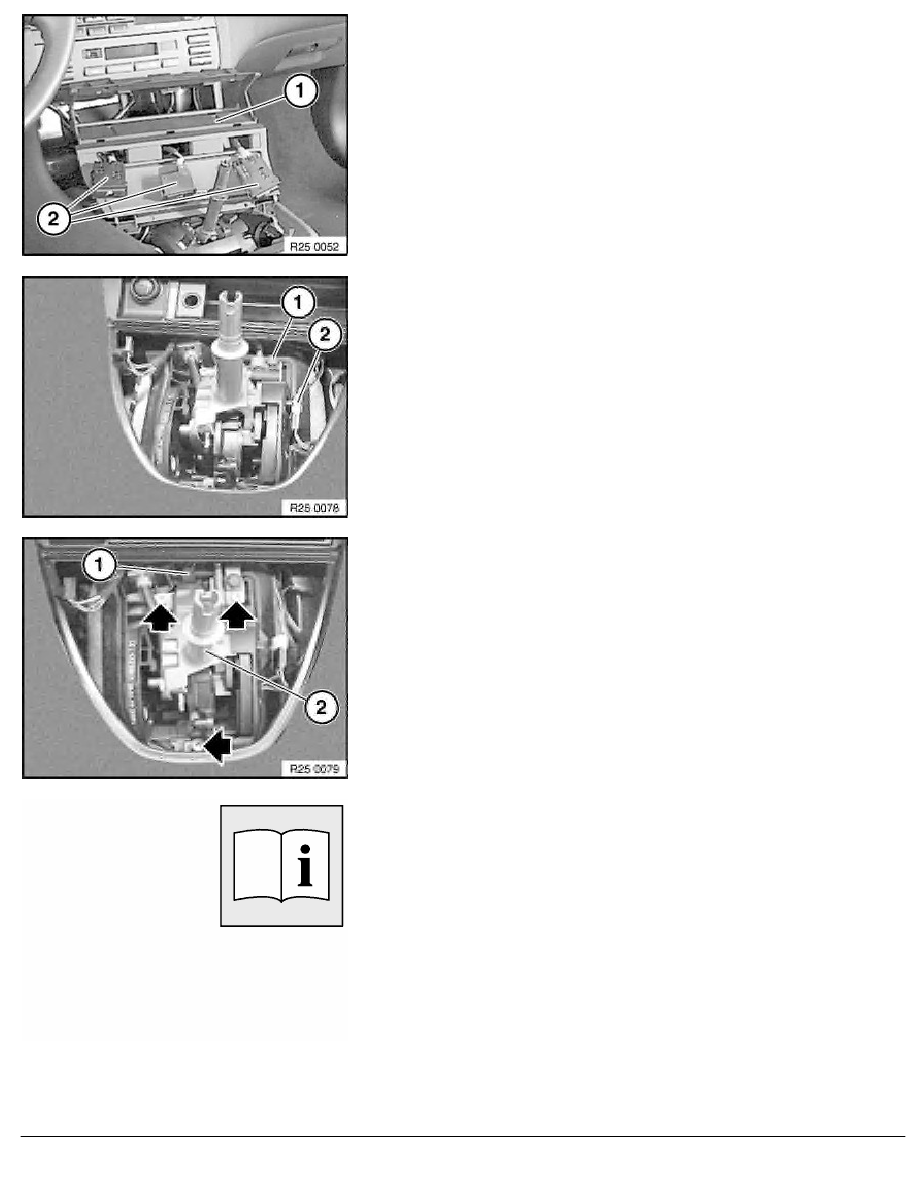 1
2
R25 0052

1
2
R25 0078

1
2
R25 0079