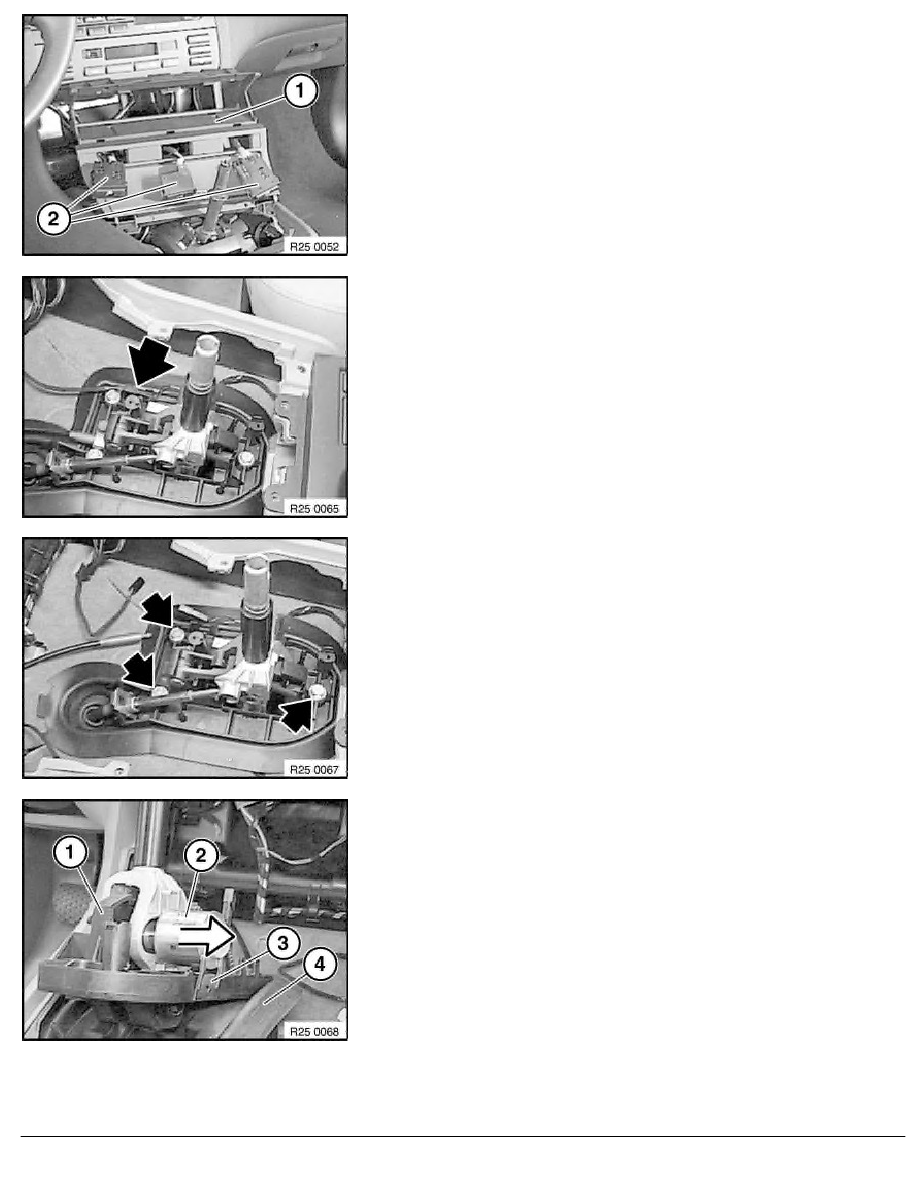 1
2
R25 0052

R25 0065

R25 0067

1
2
3
4
R25 0068