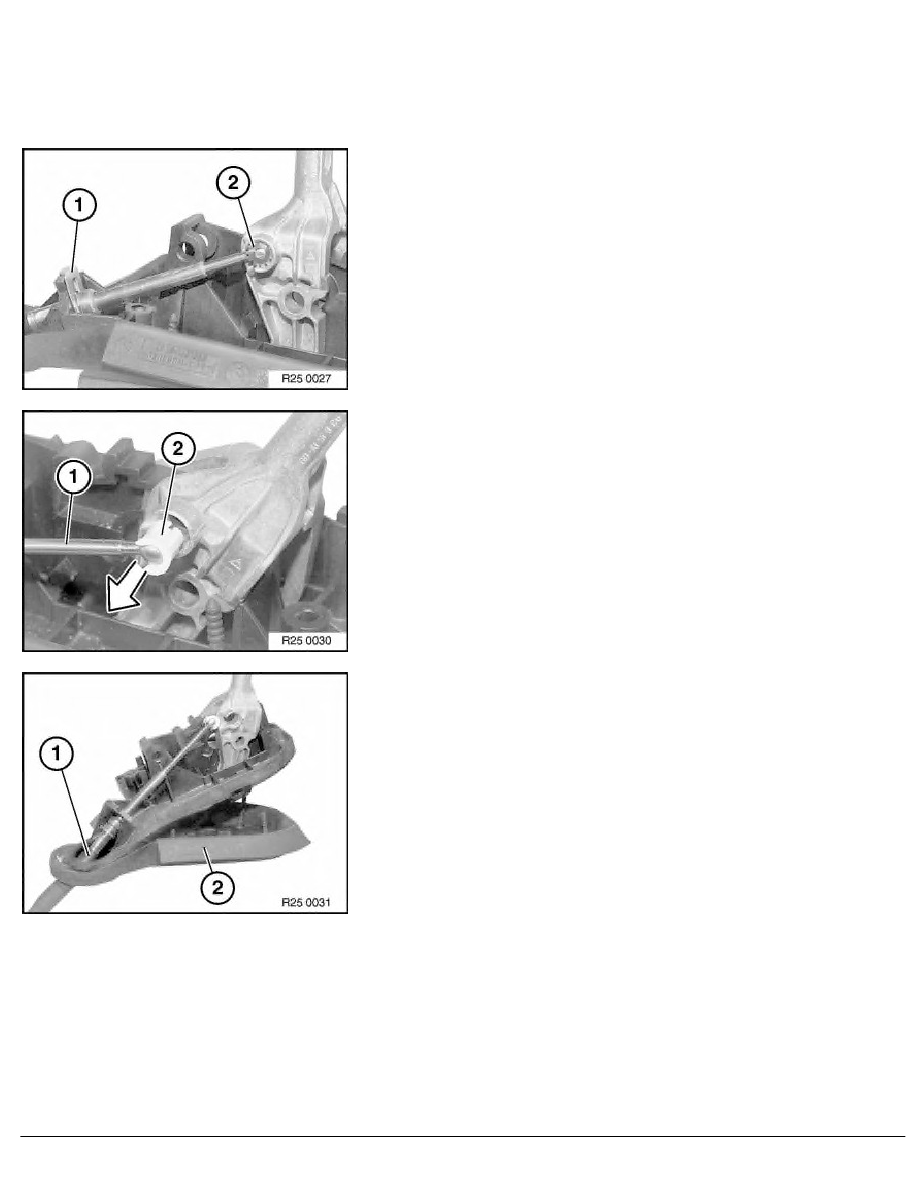 1
2
R25 0027

1
2
R25 0030

1
2
R25 0031